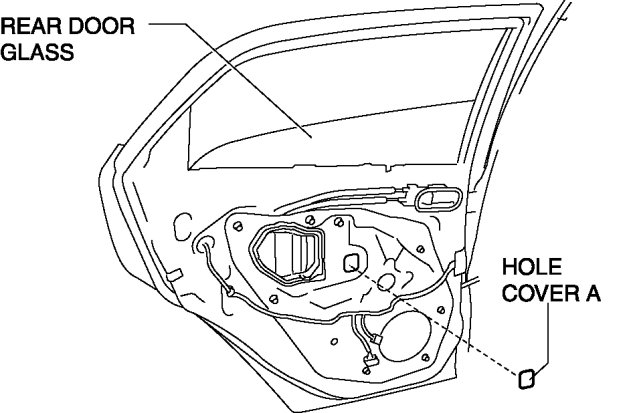 REAR DOOR GLASS

HOLE COVER A