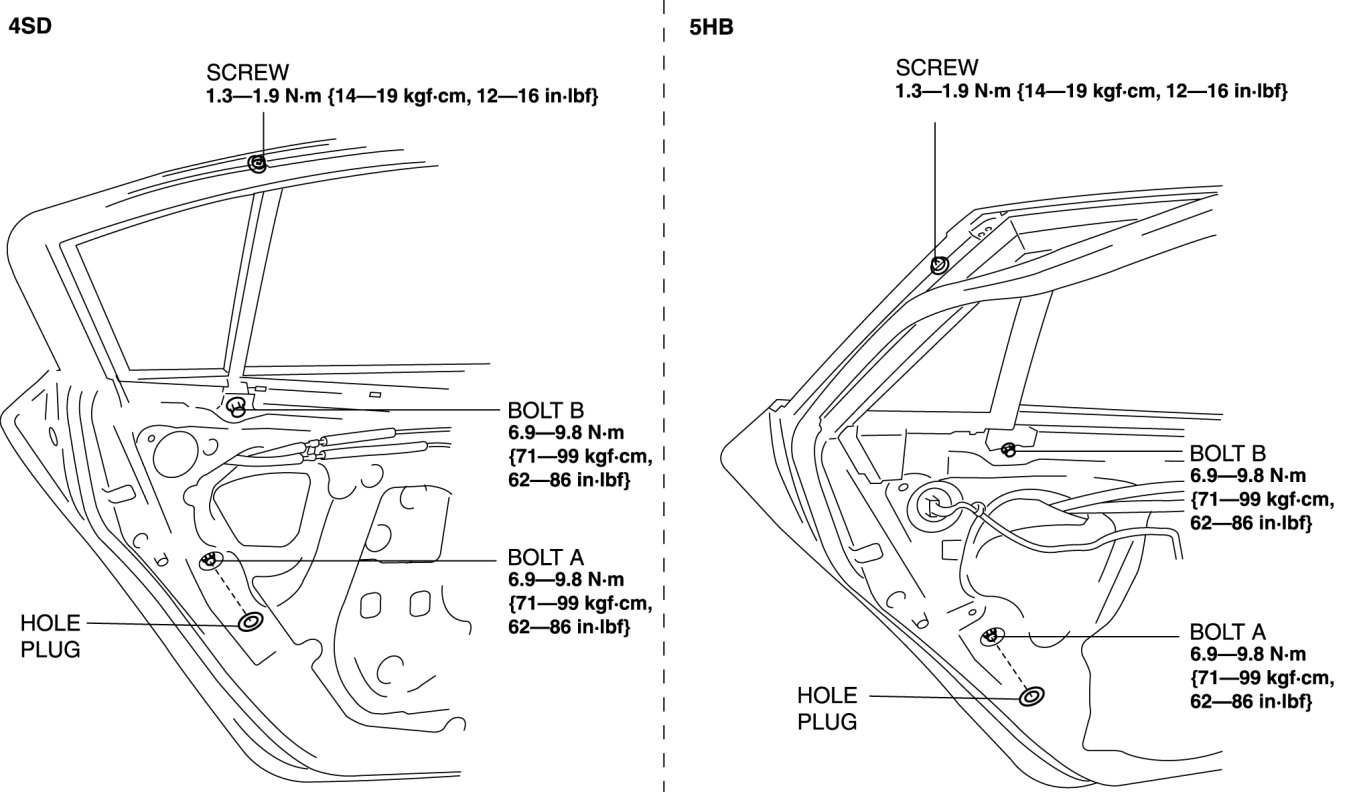 4SD

SCREW
1.3—1.9 N·m {14—19 kgf·cm, 12—16 in·lbf}

BOLT B
6.9—9.8 N·m
{71—99 kgf·cm,
62—86 in·lbf}

BOLT A
6.9—9.8 N·m
{71—99 kgf·cm,
62—86 in·lbf}

HOLE
PLUG

5HB

SCREW
1.3—1.9 N·m {14—19 kgf·cm, 12—16 in·lbf}

BOLT B
6.9—9.8 N·m
{71—99 kgf·cm,
62—86 in·lbf}

BOLT A
6.9—9.8 N·m
{71—99 kgf·cm,
62—86 in·lbf}

HOLE
PLUG