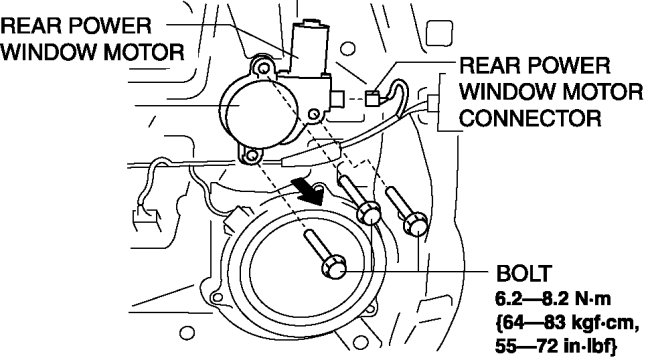 REAR POWER WINDOW MOTOR

REAR POWER WINDOW MOTOR CONNECTOR

BOLT
6.2—8.2 N·m
{64—83 kgf·cm,
55—72 in·lbf}