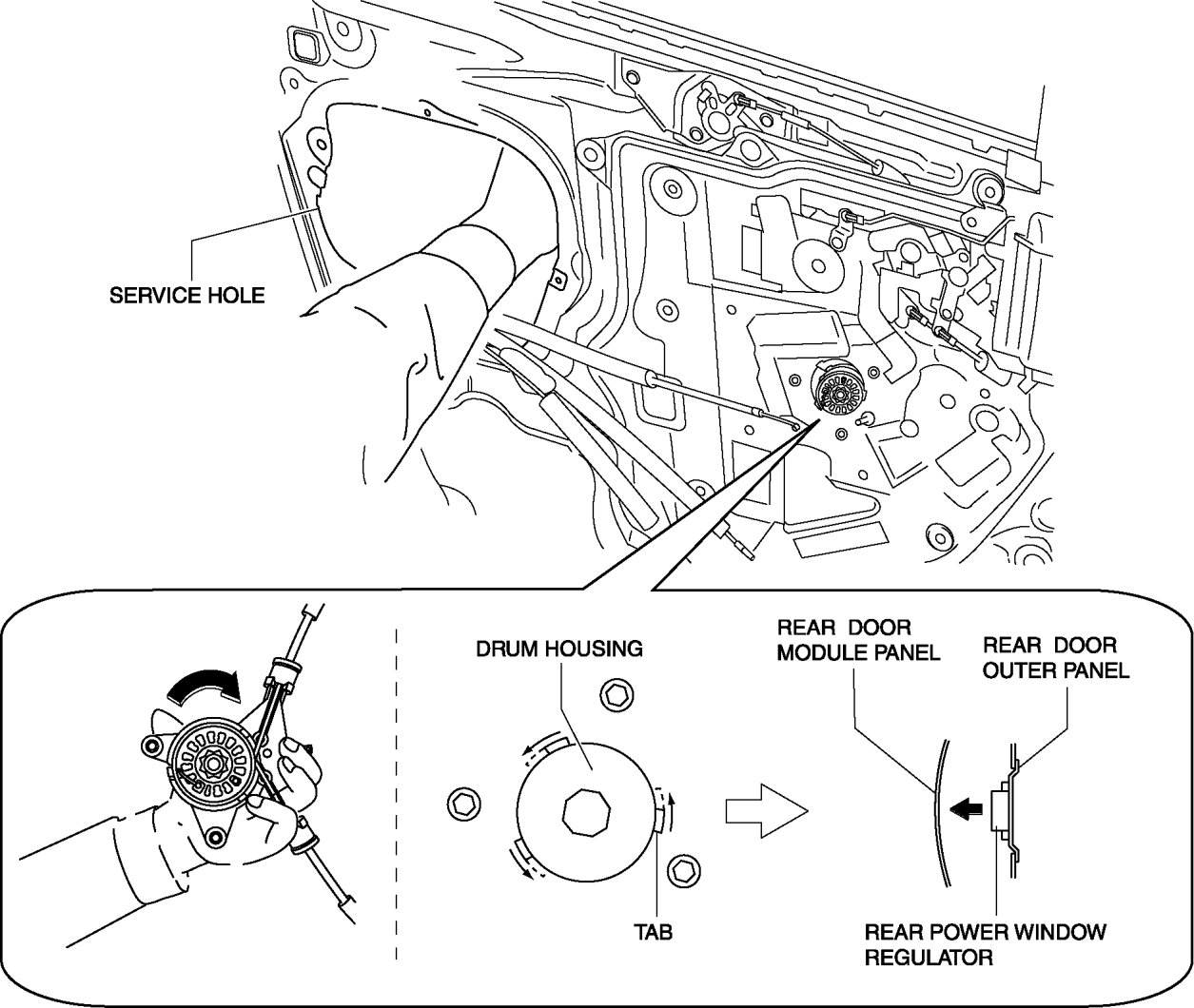 SERVICE HOLE

DRUM HOUSING

TAB

REAR DOOR MODULE PANEL

REAR DOOR OUTER PANEL

REAR POWER WINDOW REGULATOR