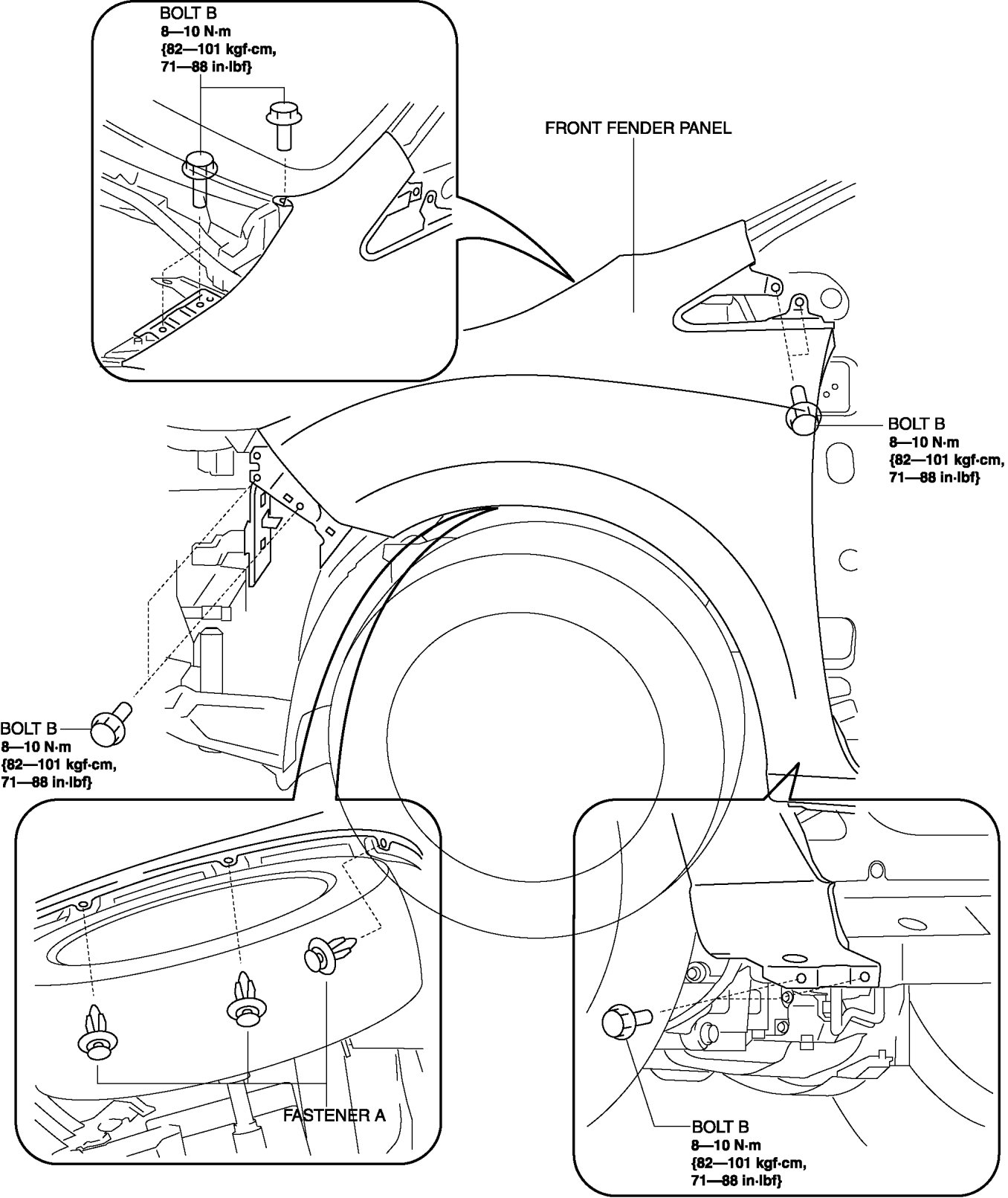 BOLT B
8—10 N·m
{82—101 kgf·cm,
71—88 in·lbf}

FRONT FENDER PANEL

BOLT B
8—10 N·m
{82—101 kgf·cm,
71—88 in·lbf}

BOLT B
8—10 N·m
{82—101 kgf·cm,
71—88 in·lbf}

FASTENER A

BOLT B
8—10 N·m
{82—101 kgf·cm,
71—88 in·lbf}