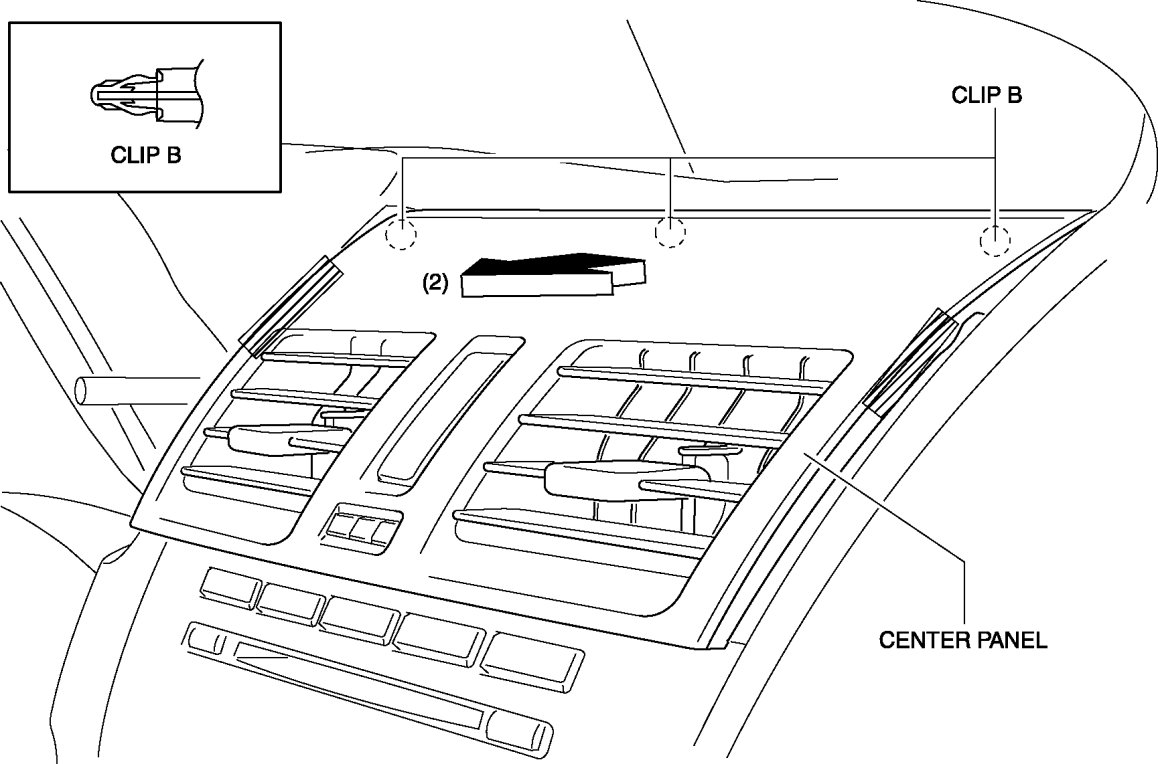 CLIP B

CLIP B

(2)

CENTER PANEL