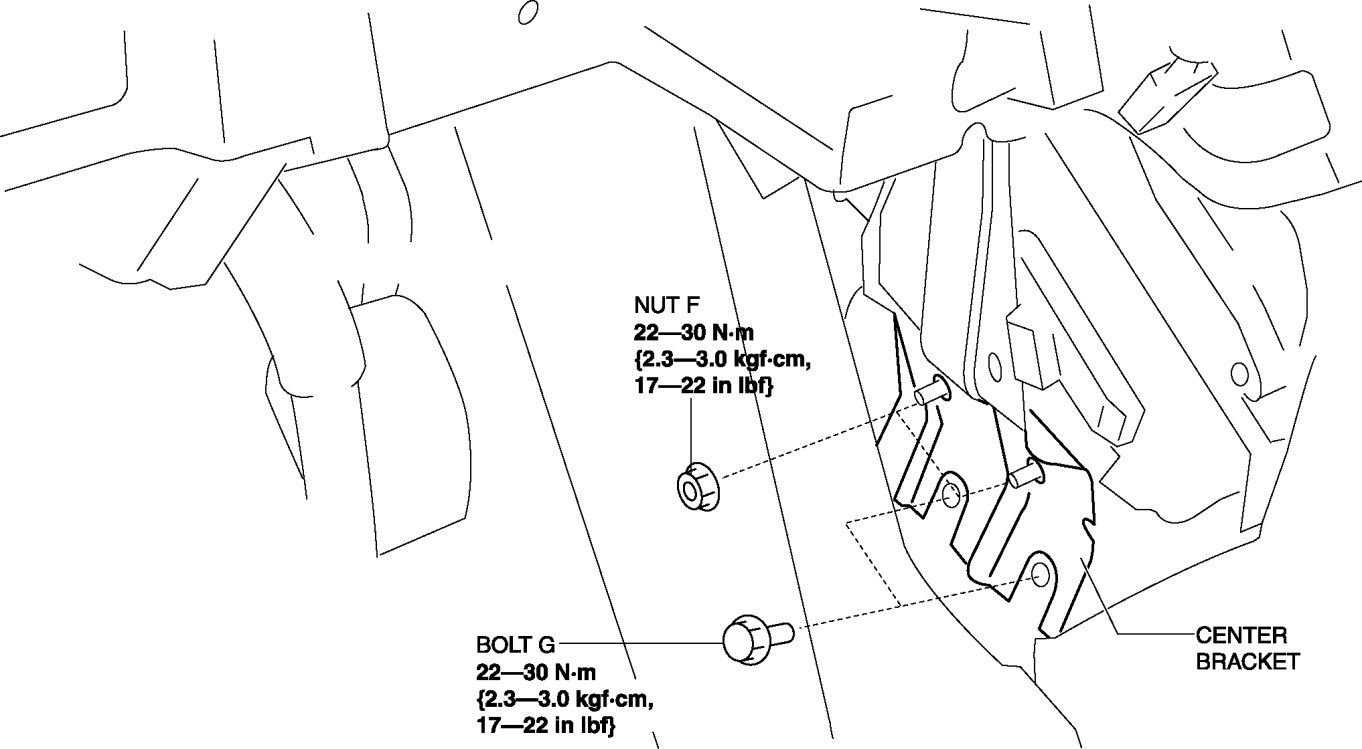 NUT F
22—30 N·m
{2.3—3.0 kgf·cm,
17—22 in lbf}

BOLT G
22—30 N·m
{2.3—3.0 kgf·cm,
17—22 in lbf}

CENTER
BRACKET