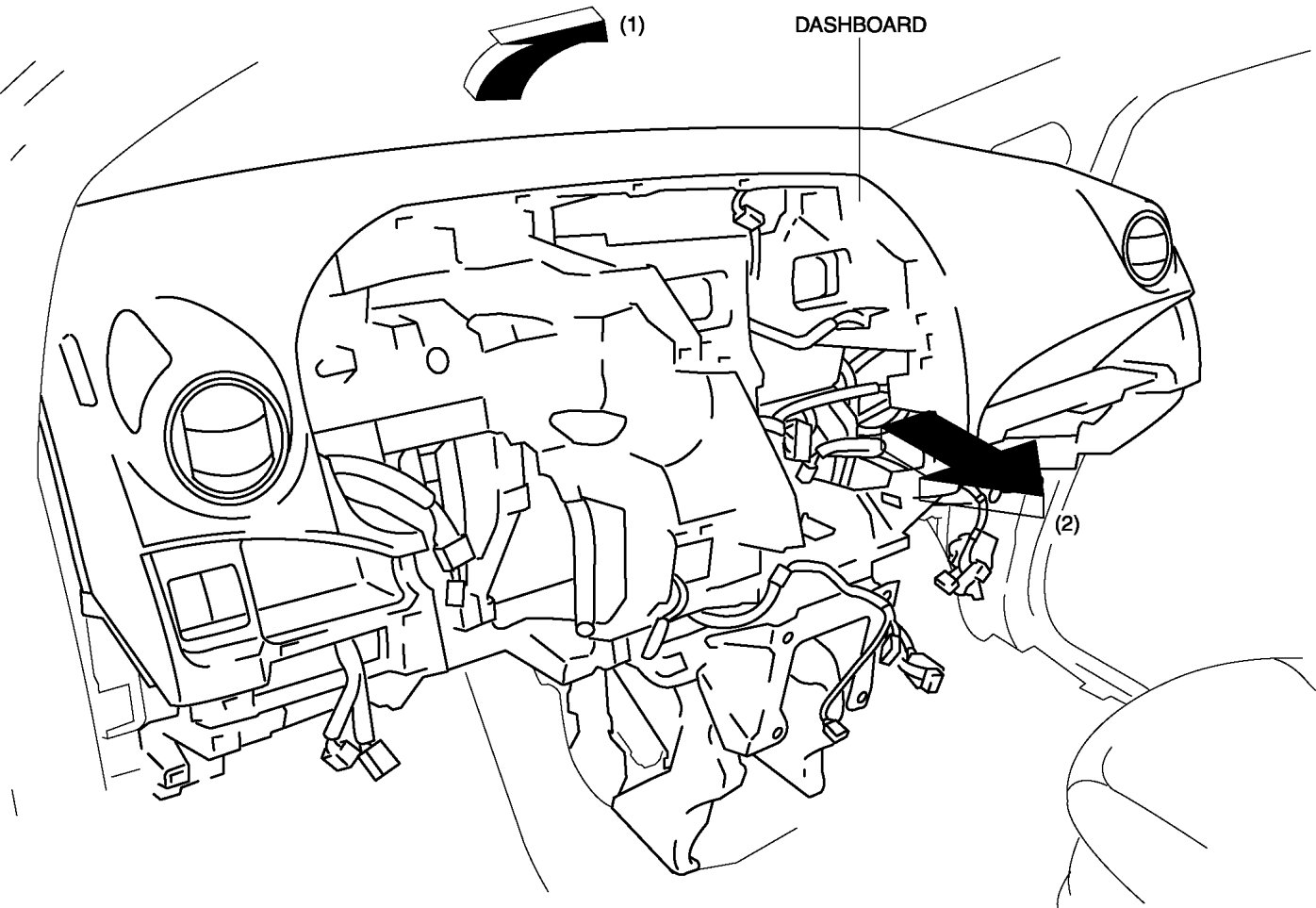 (1)
DASHBOARD
(2)