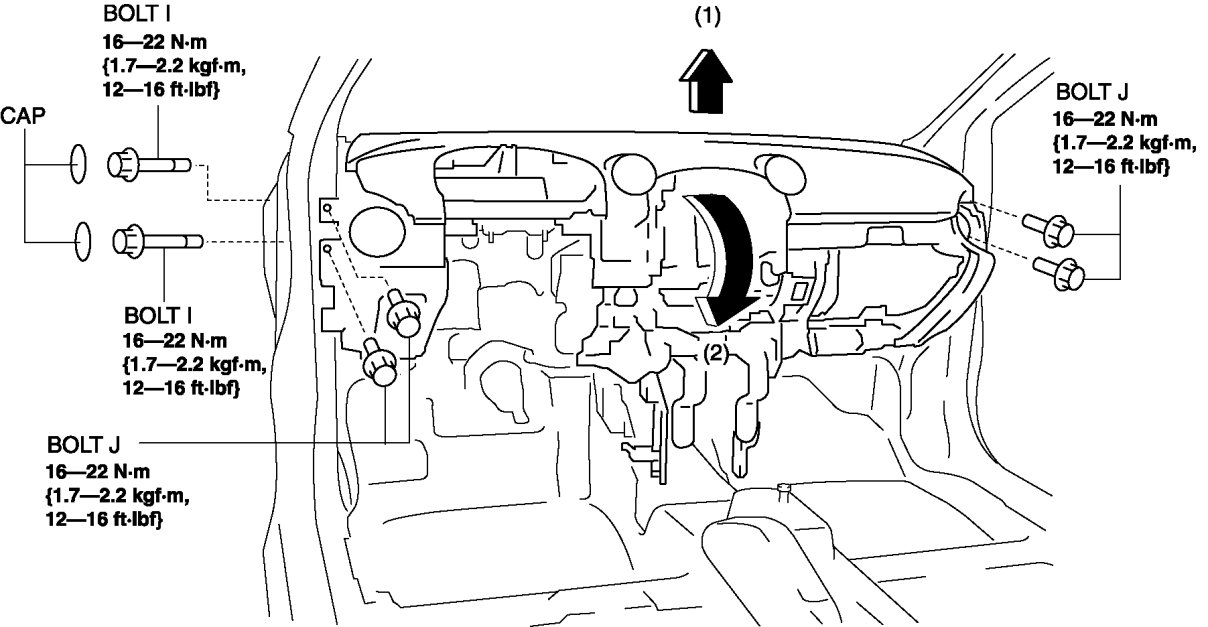 BOLT I
16—22 N·m
{1.7—2.2 kgf·m,
12—16 ft·lbf}

(1)

BOLT J
16—22 N·m
{1.7—2.2 kgf·m,
12—16 ft·lbf}

CAP

BOLT I
16—22 N·m
{1.7—2.2 kgf·m,
12—16 ft·lbf}

(2)

BOLT J
16—22 N·m
{1.7—2.2 kgf·m,
12—16 ft·lbf}