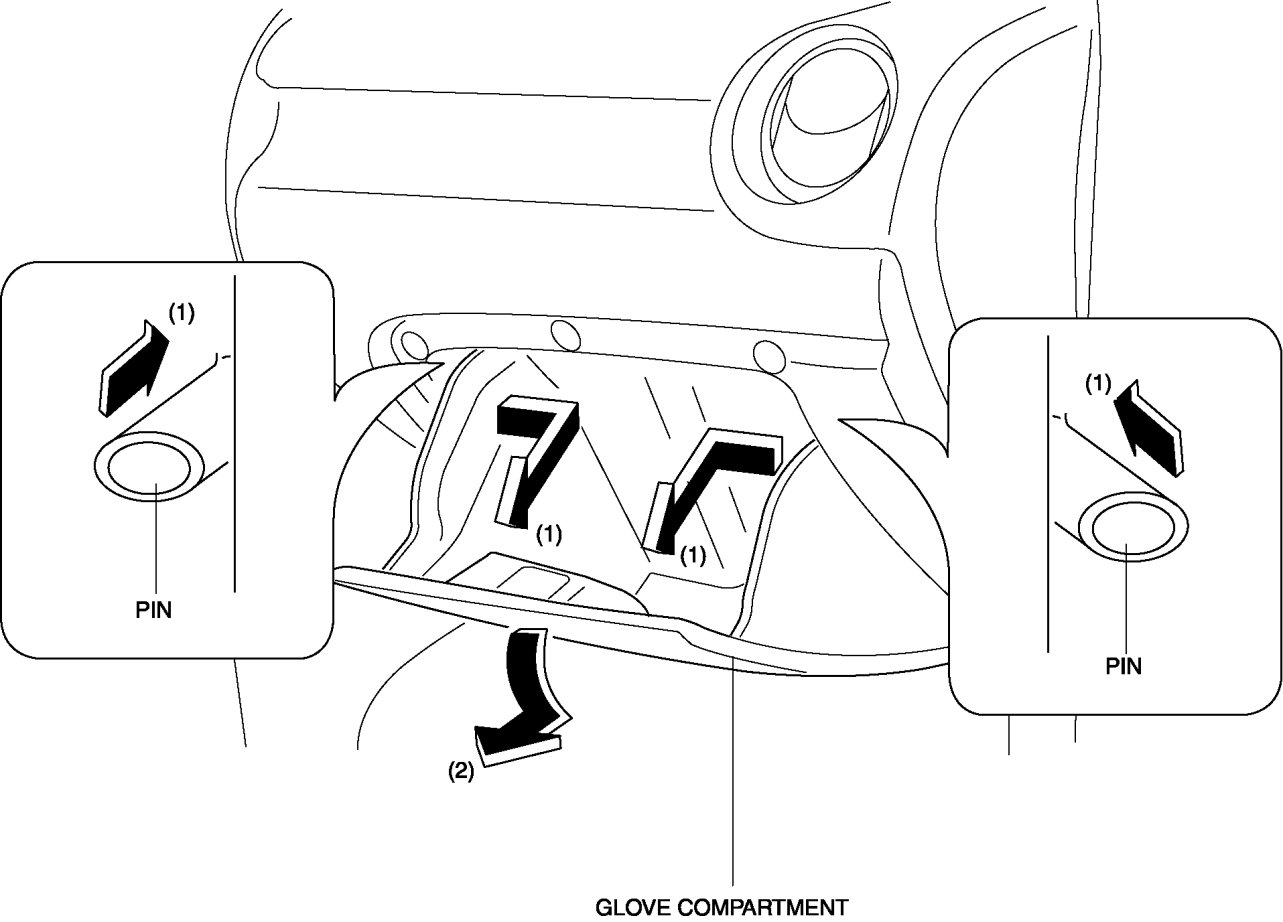 (1)

PIN

(1)

(1)

(1)

PIN

(2)

GLOVE COMPARTMENT