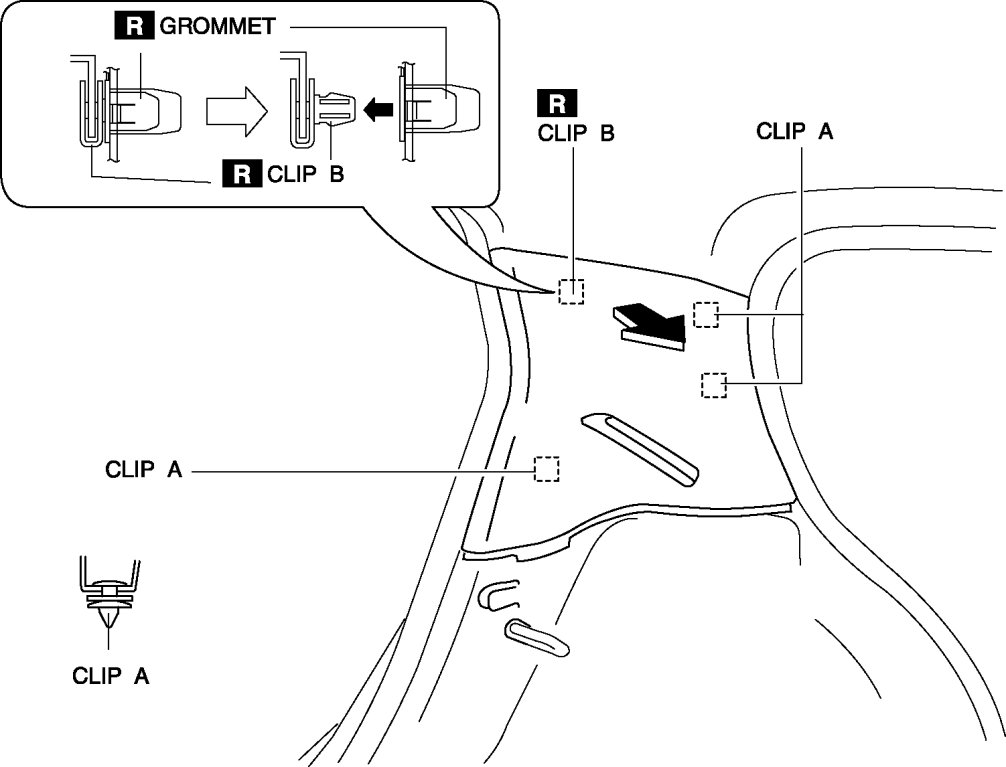 R GROMMET

R CLIP B

R
CLIP B

CLIP A

CLIP A

CLIP A