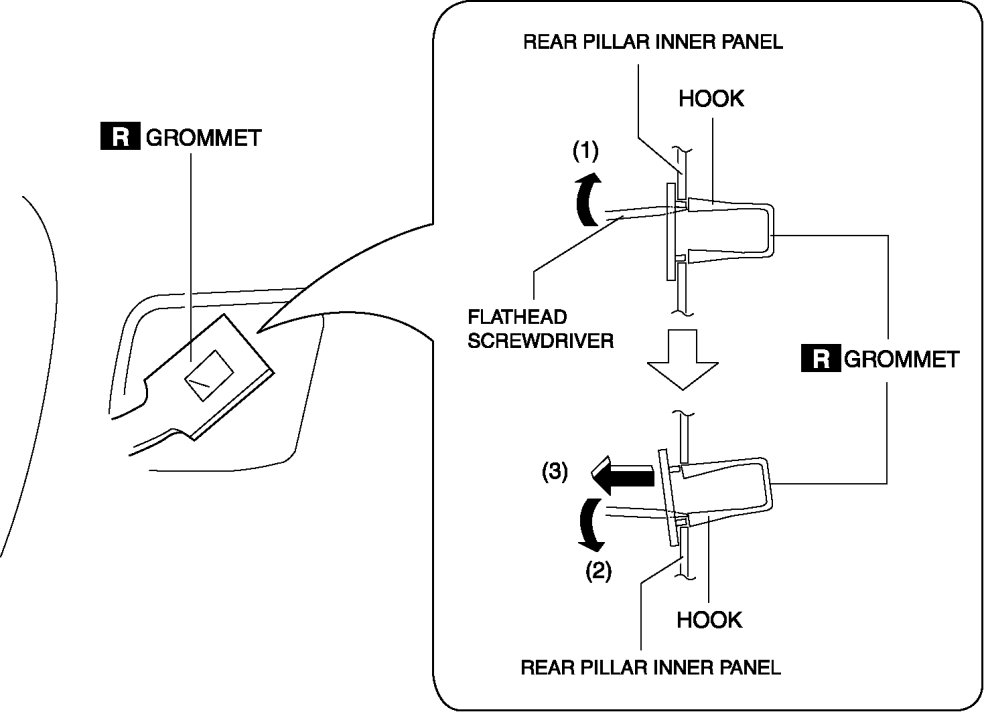 R GROMMET

REAR PILLAR INNER PANEL

HOOK

(1)

FLATHEAD SCREWDRIVER

R GROMMET

(3)

(2)

HOOK

REAR PILLAR INNER PANEL