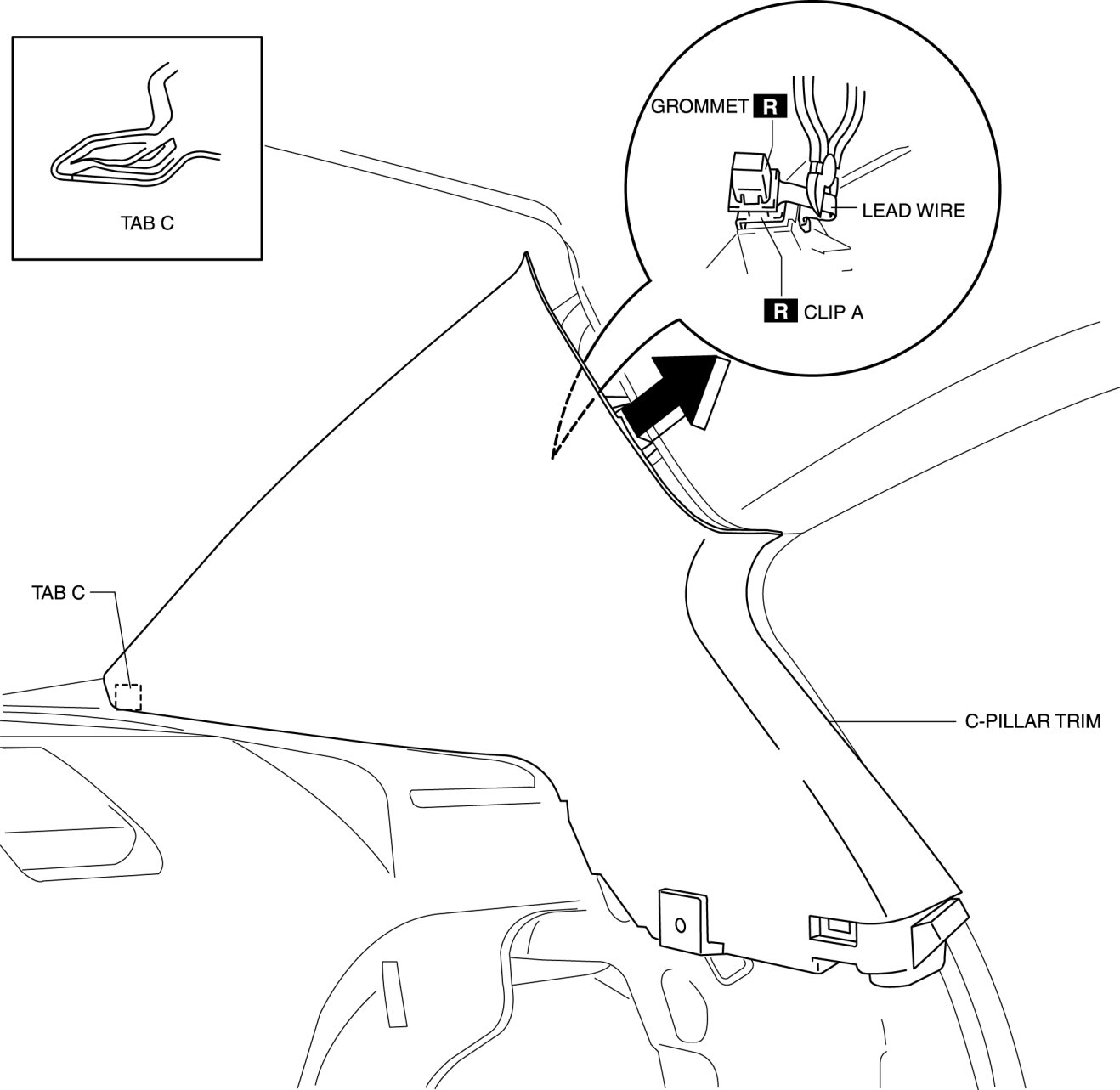 TAB C

GROMMET R

LEAD WIRE

R CLIP A

TAB C

C-PILLAR TRIM