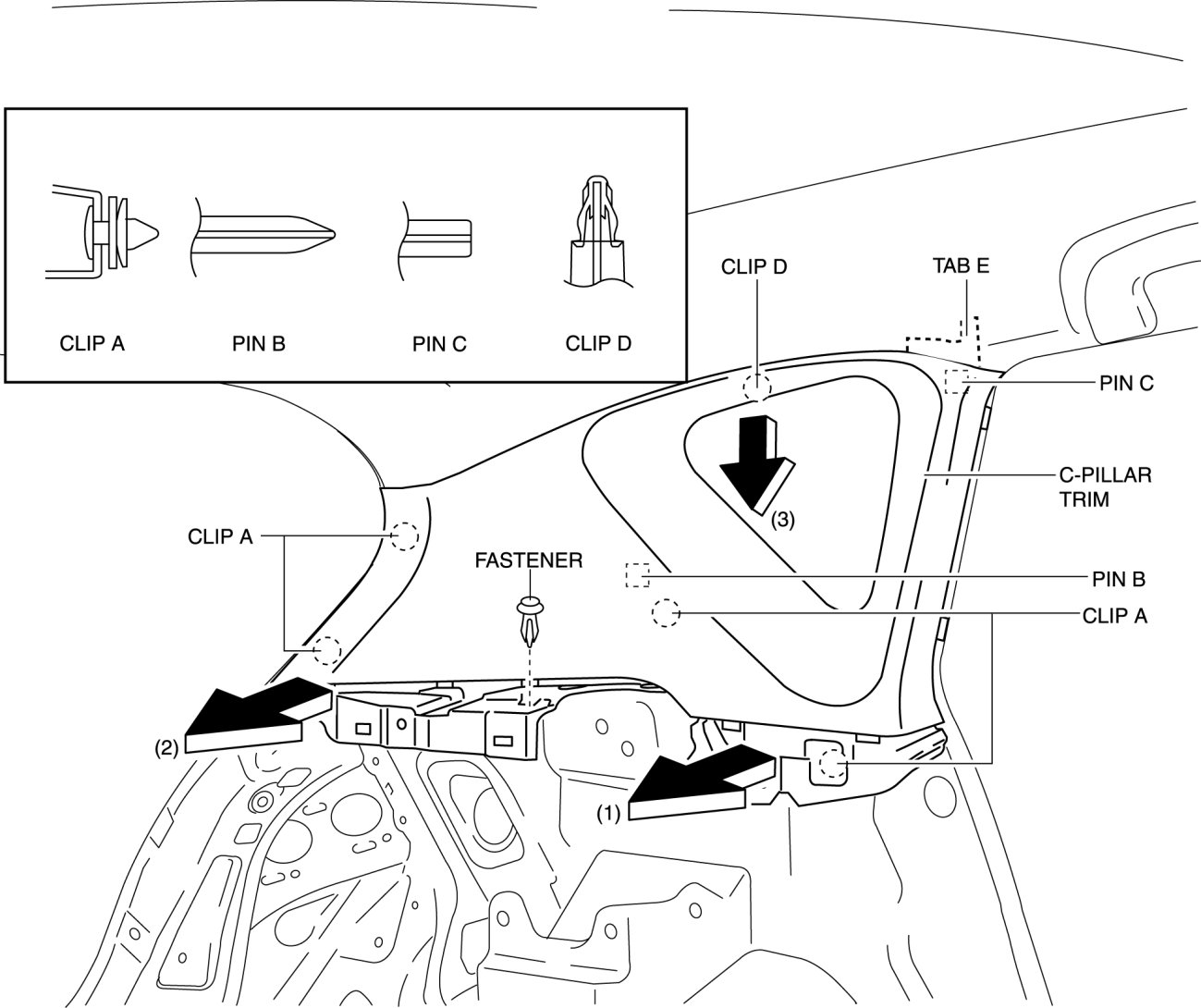 CLIP A
PIN B
PIN C
CLIP D

CLIP D
TAB E
PIN C
C-PILLAR TRIM
(3)
CLIP A
FASTENER
PIN B
CLIP A
(2)
(1)