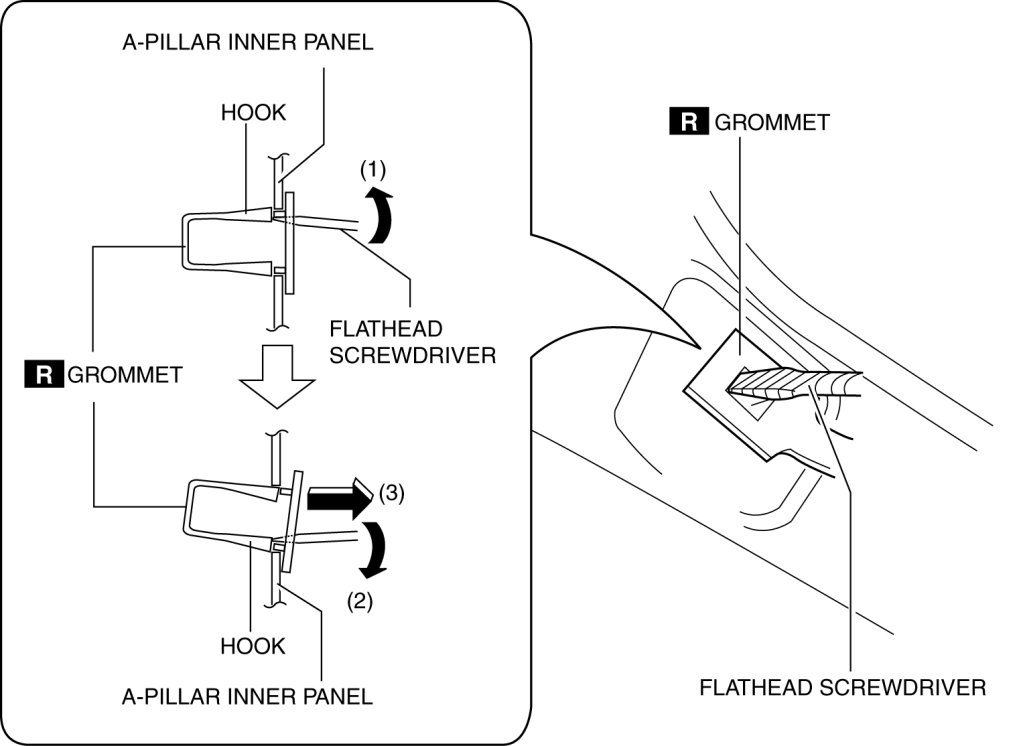 A-PILLAR INNER PANEL

HOOK

(1)

FLATHEAD SCREWDRIVER

R GROMMET

(3)

(2)

HOOK

A-PILLAR INNER PANEL

R GROMMET

FLATHEAD SCREWDRIVER