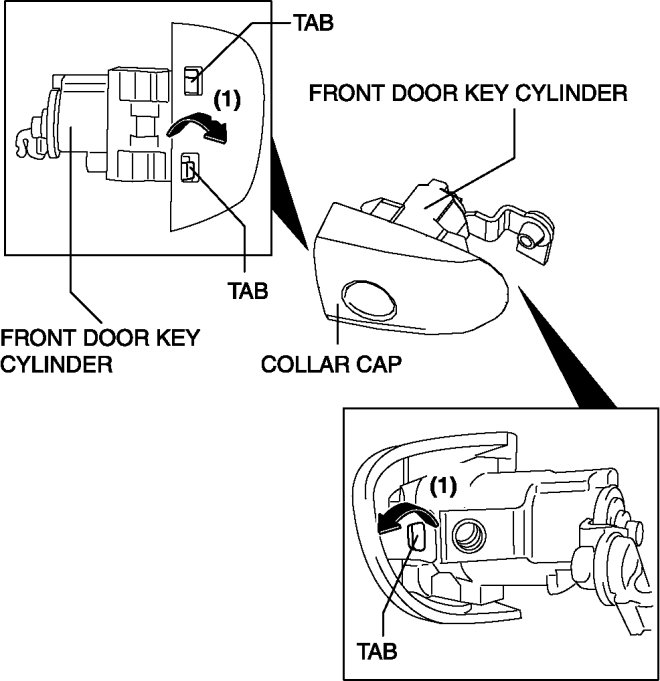 TAB
(1)
FRONT DOOR KEY CYLINDER
TAB
FRONT DOOR KEY CYLINDER
COLLAR CAP
(1)
TAB