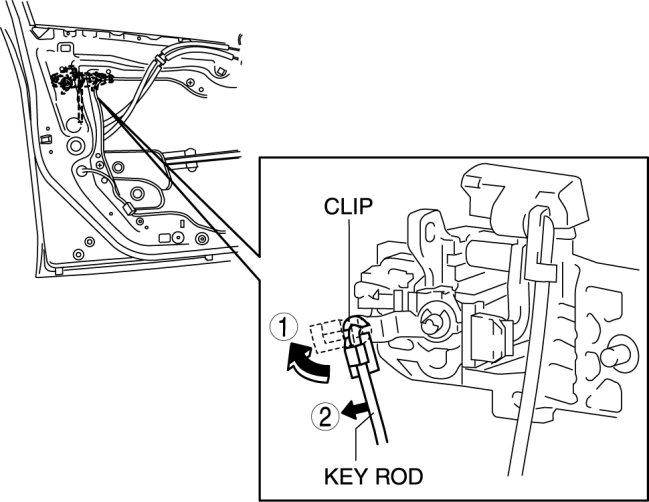 CLIP
1
2
KEY ROD