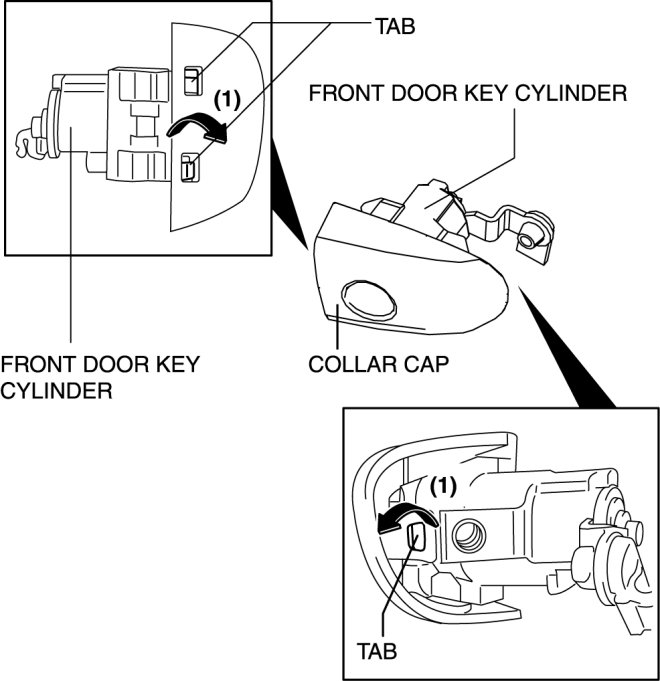 TAB

(1)

FRONT DOOR KEY CYLINDER

FRONT DOOR KEY CYLINDER

COLLAR CAP

(1)

TAB