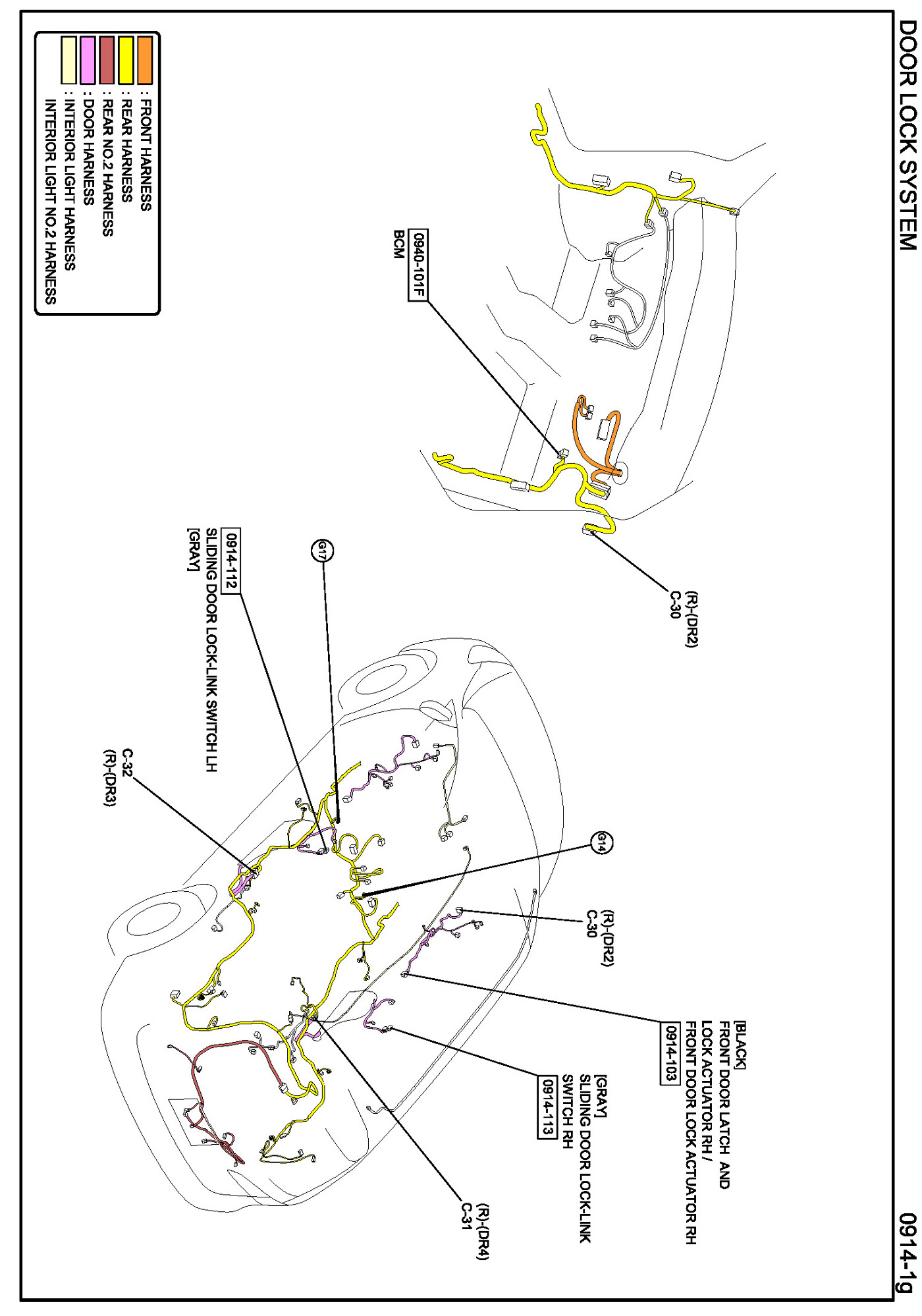 DOOR LOCK SYSTEM

0914-1g

: FRONT HARNESS
: REAR HARNESS
: REAR NO.2 HARNESS
: DOOR HARNESS
: INTERIOR LIGHT HARNESS
INTERIOR LIGHT NO.2 HARNESS

0940-101F
BCM

(R)-(DR2)
C-30

G17

0914-112
SLIDING DOOR LOCK-LINK SWITCH LH
[GRAY]

C-32
(R)-(DR3)

G14

(R)-(DR2)
C-30

[BLACK]
FRONT DOOR LATCH AND LOCK ACTUATOR RH / FRONT DOOR LOCK ACTUATOR RH
0914-103

[GRAY]
SLIDING DOOR LOCK-LINK SWITCH RH
0914-113

(R)-(DR4)
C-31