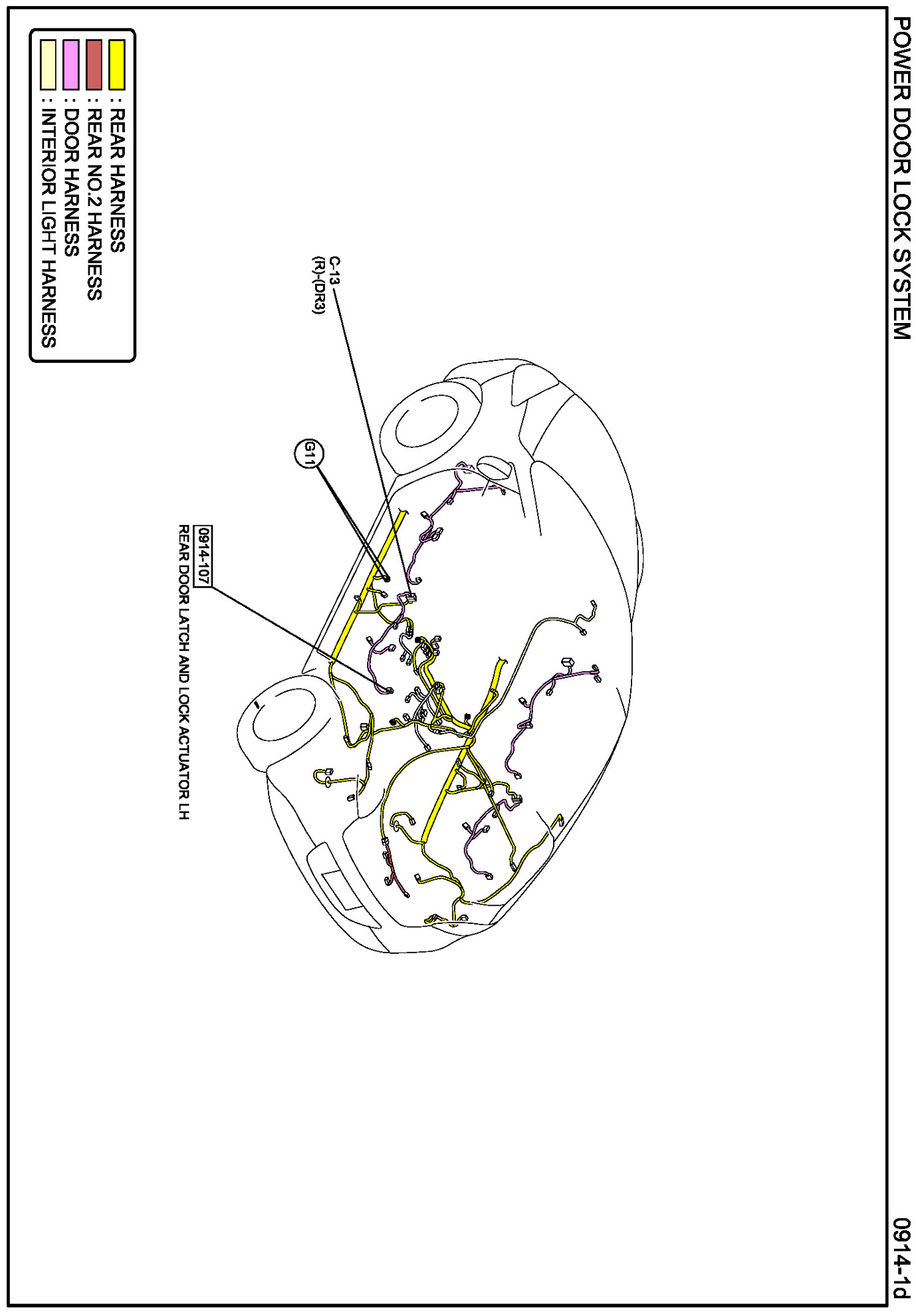 POWER DOOR LOCK SYSTEM

0914-1d

: REAR HARNESS
: REAR NO.2 HARNESS
: DOOR HARNESS
: INTERIOR LIGHT HARNESS

C-13
(R)-(DR3)

G11

0914-107
REAR DOOR LATCH AND LOCK ACTUATOR LH