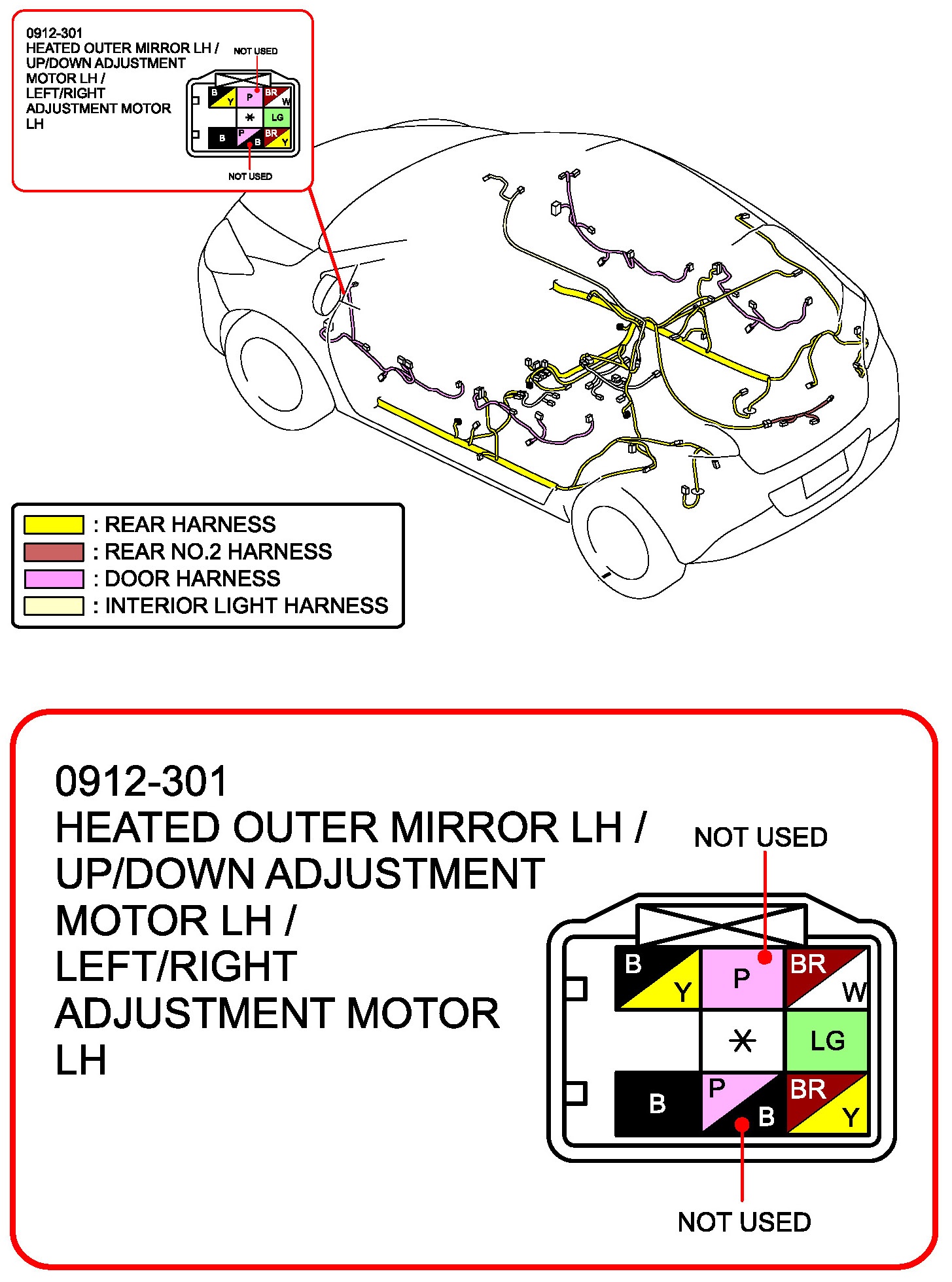 0912-301
HEATED OUTER MIRROR LH / UP/DOWN ADJUSTMENT MOTOR LH / LEFT/RIGHT ADJUSTMENT MOTOR LH

NOT USED

B Y P BR W
* LG
B P B BR Y

NOT USED

: REAR HARNESS
: REAR NO.2 HARNESS
: DOOR HARNESS
: INTERIOR LIGHT HARNESS

0912-301
HEATED OUTER MIRROR LH / UP/DOWN ADJUSTMENT MOTOR LH / LEFT/RIGHT ADJUSTMENT MOTOR LH

NOT USED

B Y P BR W
* LG
B P B BR Y

NOT USED