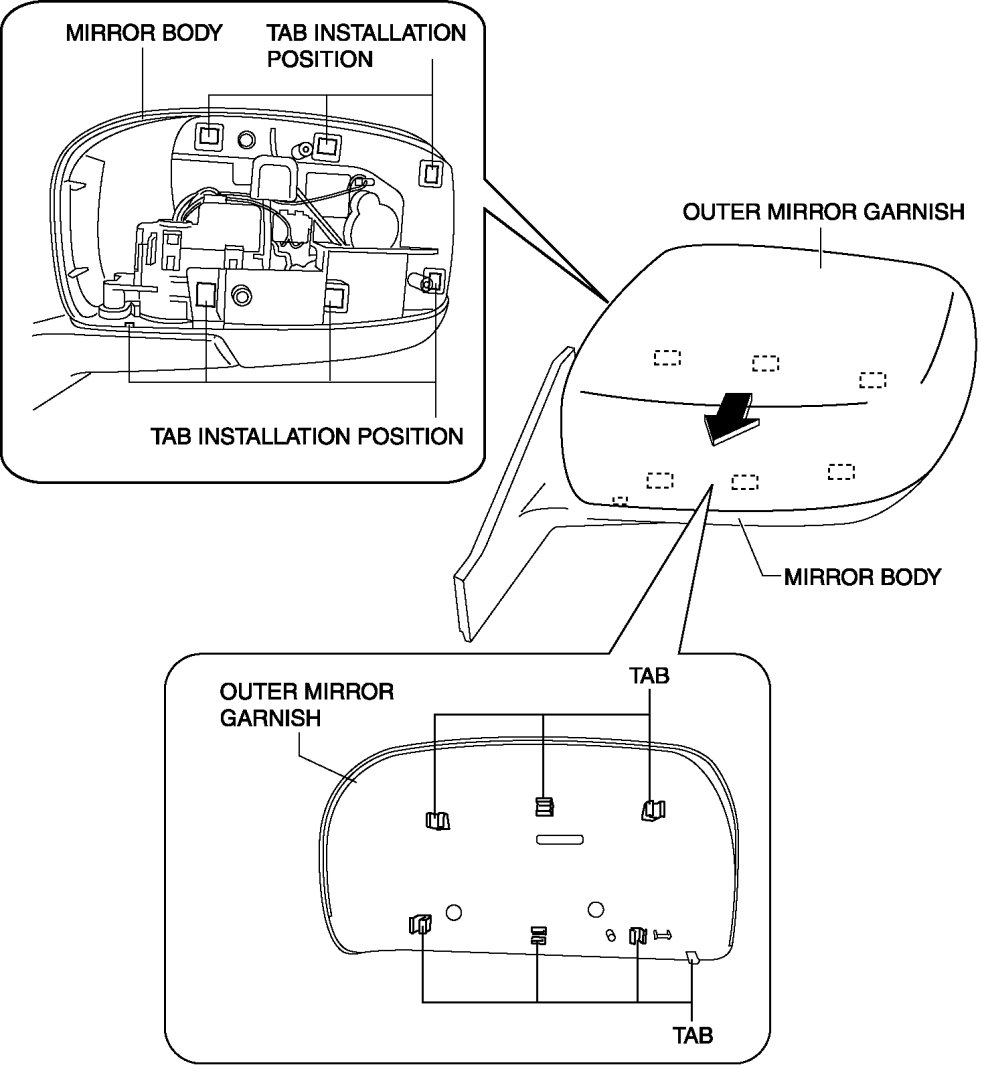 MIRROR BODY
TAB INSTALLATION POSITION
TAB INSTALLATION POSITION
OUTER MIRROR GARNISH
MIRROR BODY
OUTER MIRROR GARNISH
TAB
TAB