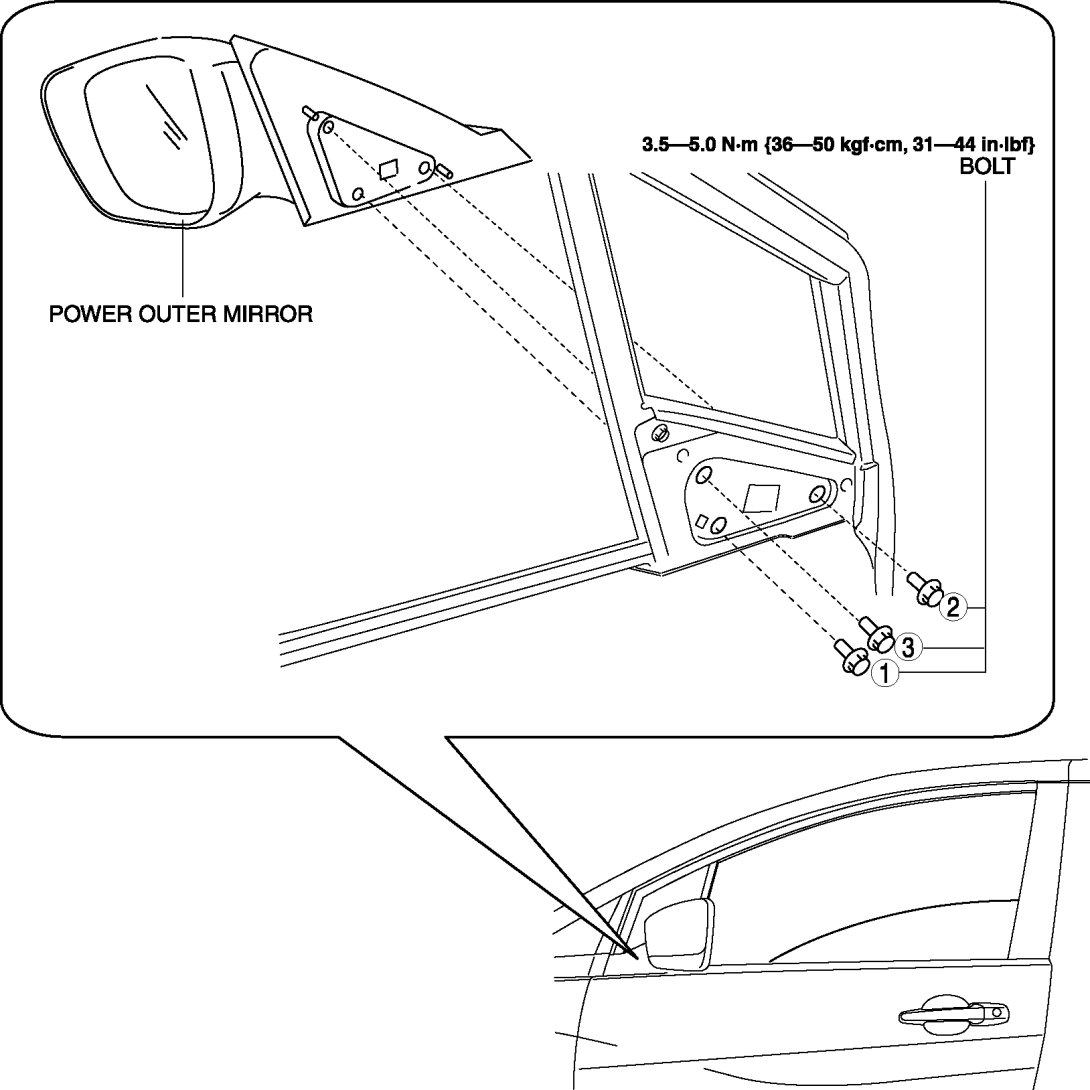 3.5—5.0 N·m {36—50 kgf·cm, 31—44 in·lbf}
BOLT

POWER OUTER MIRROR

2
3
1