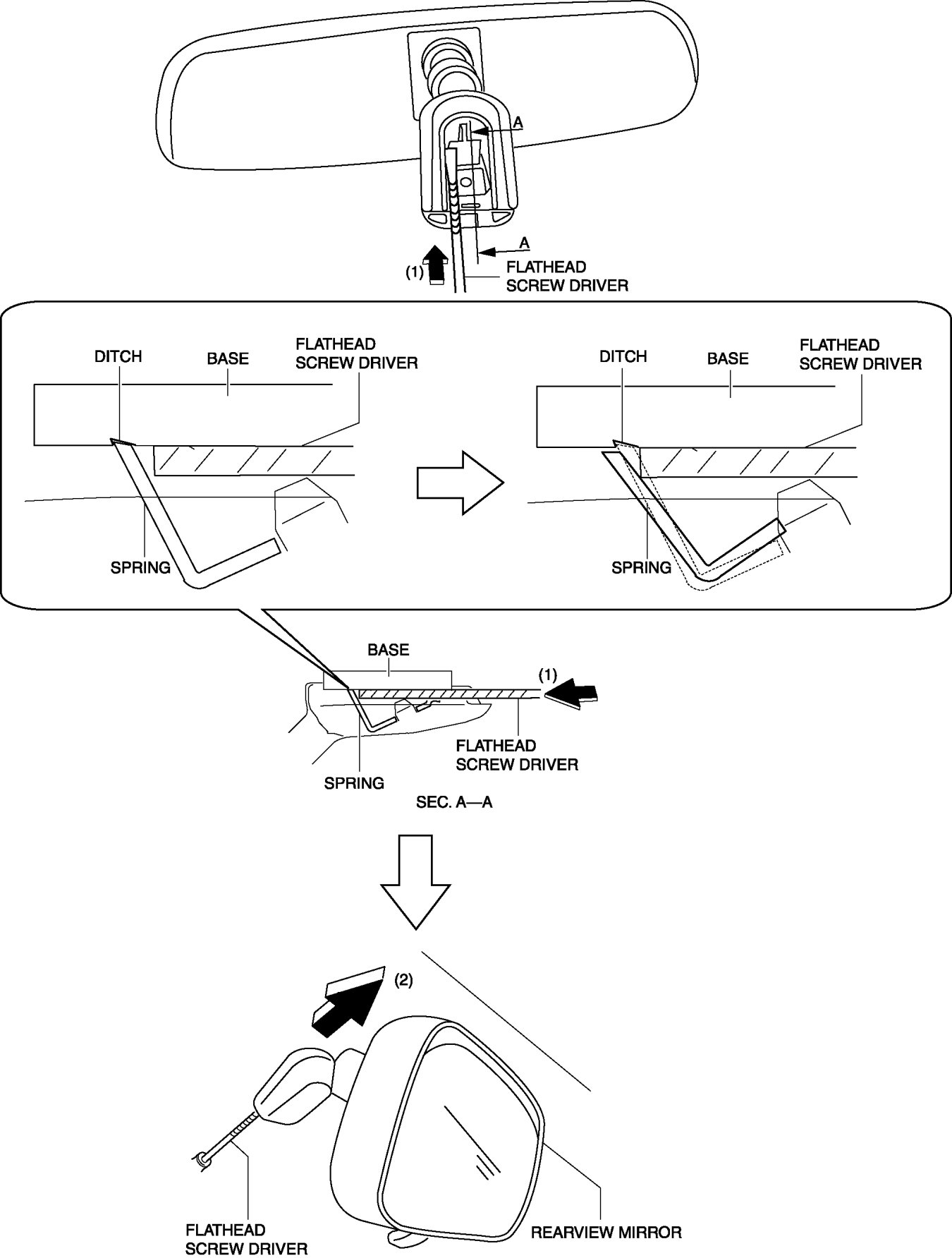 A

A

(1)

FLATHEAD SCREW DRIVER

DITCH

BASE

FLATHEAD SCREW DRIVER

SPRING

DITCH

BASE

FLATHEAD SCREW DRIVER

SPRING

BASE

(1)

FLATHEAD SCREW DRIVER

SPRING

SEC. A—A

(2)

FLATHEAD SCREW DRIVER

REARVIEW MIRROR