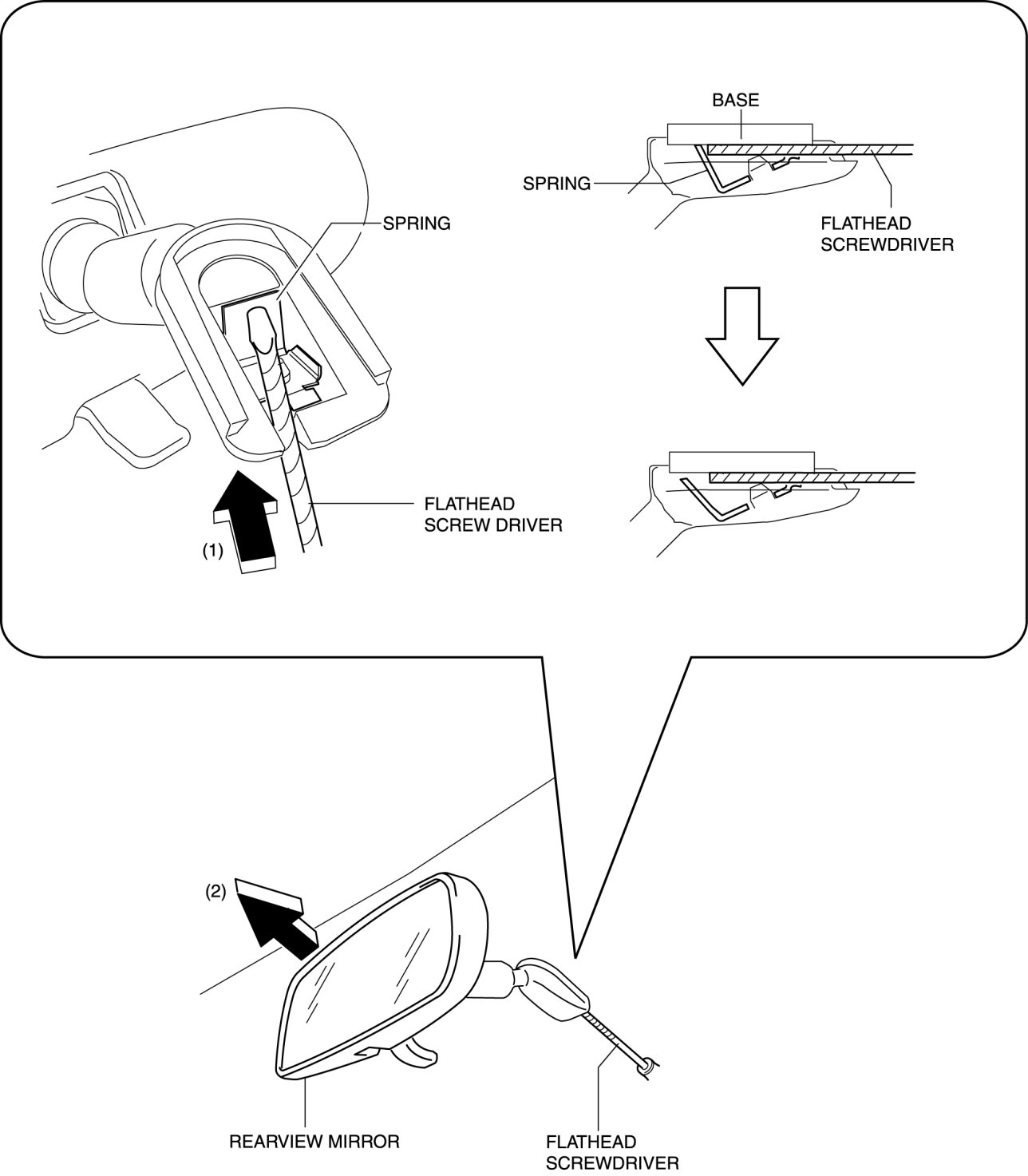 BASE

SPRING

FLATHEAD SCREWDRIVER

SPRING

FLATHEAD SCREW DRIVER

(1)

(2)

REARVIEW MIRROR

FLATHEAD SCREWDRIVER