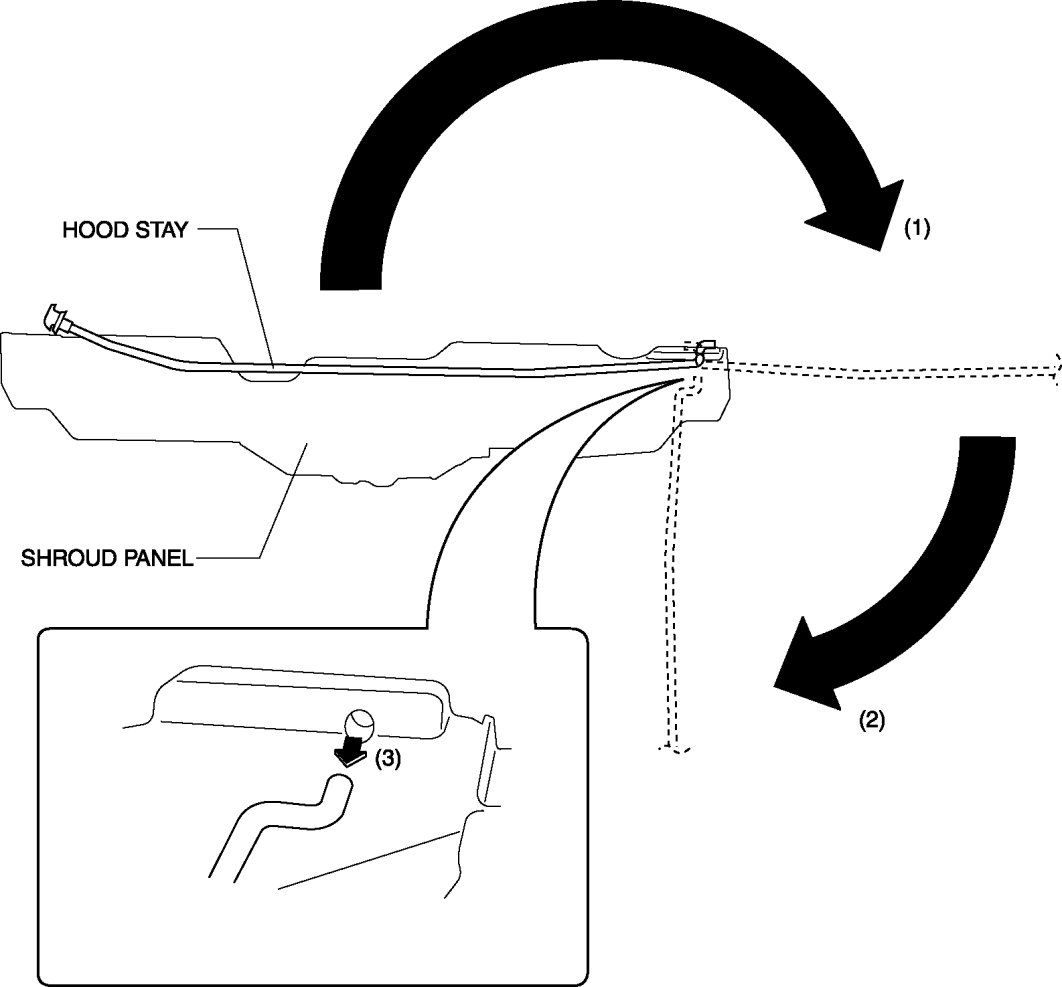 HOOD STAY

(1)

SHROUD PANEL

(2)

(3)