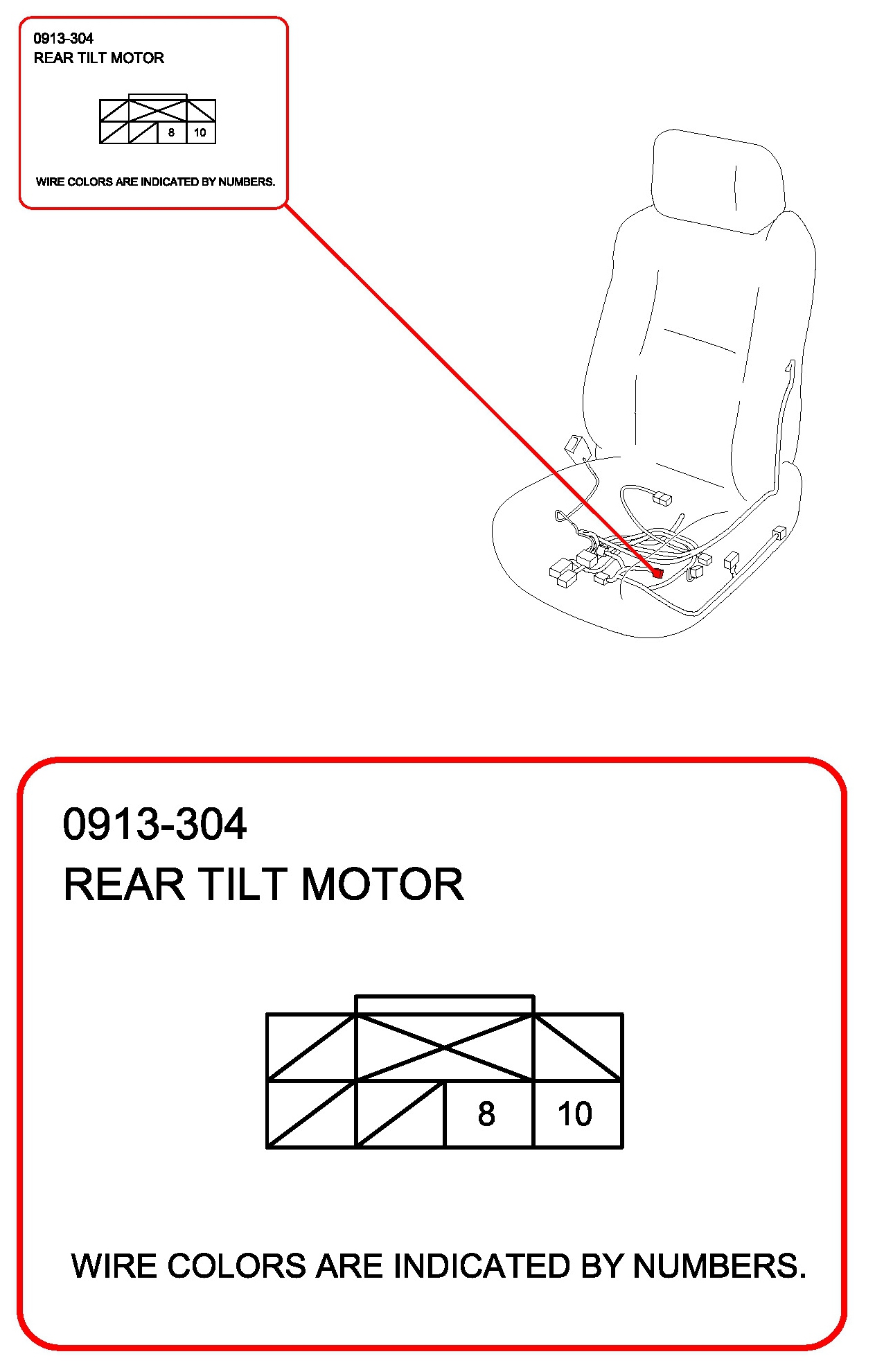 0913-304
REAR TILT MOTOR

8 10

WIRE COLORS ARE INDICATED BY NUMBERS.

0913-304
REAR TILT MOTOR

8 10

WIRE COLORS ARE INDICATED BY NUMBERS.