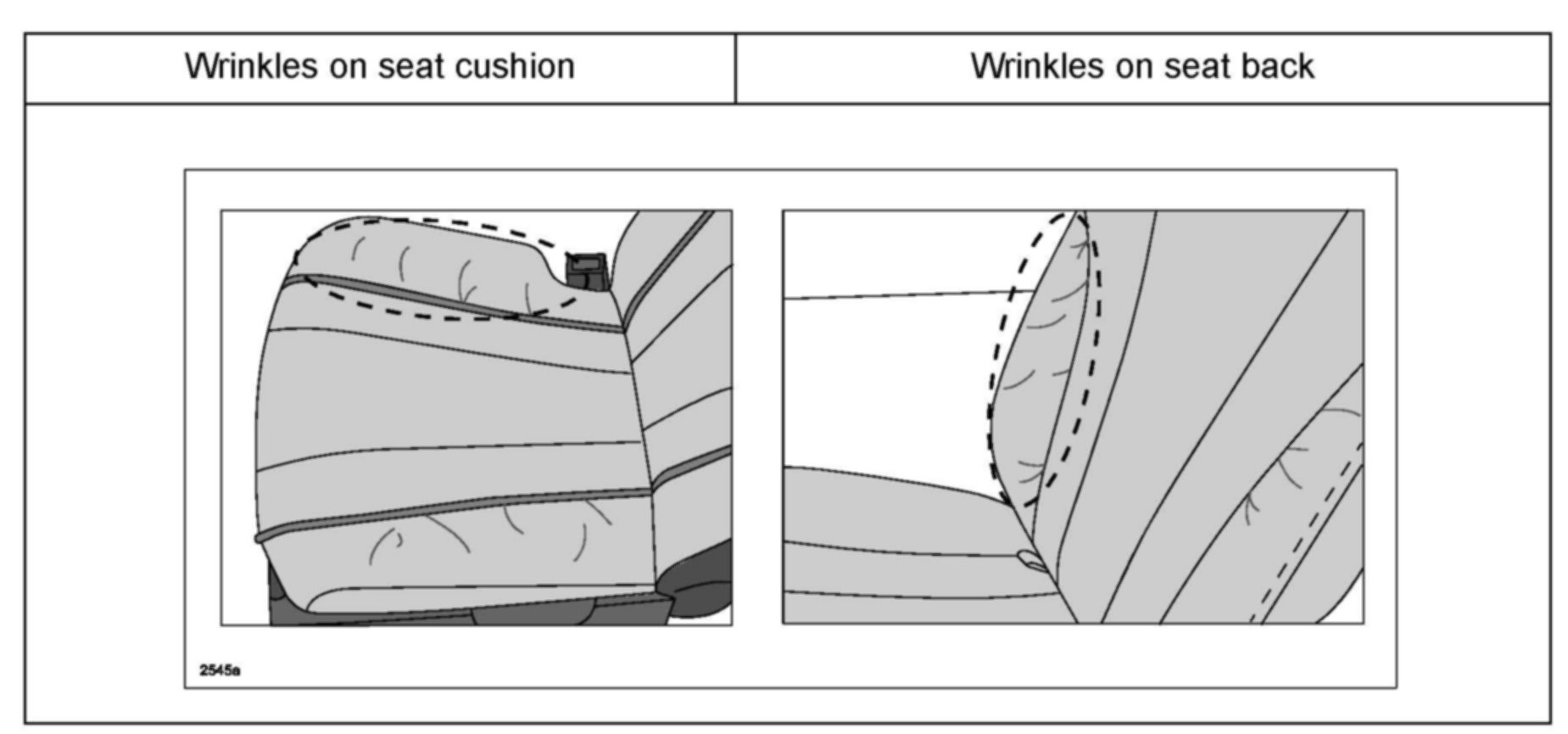 | Wrinkles on seat cushion | Wrinkles on seat back |
|---|---|

2545a