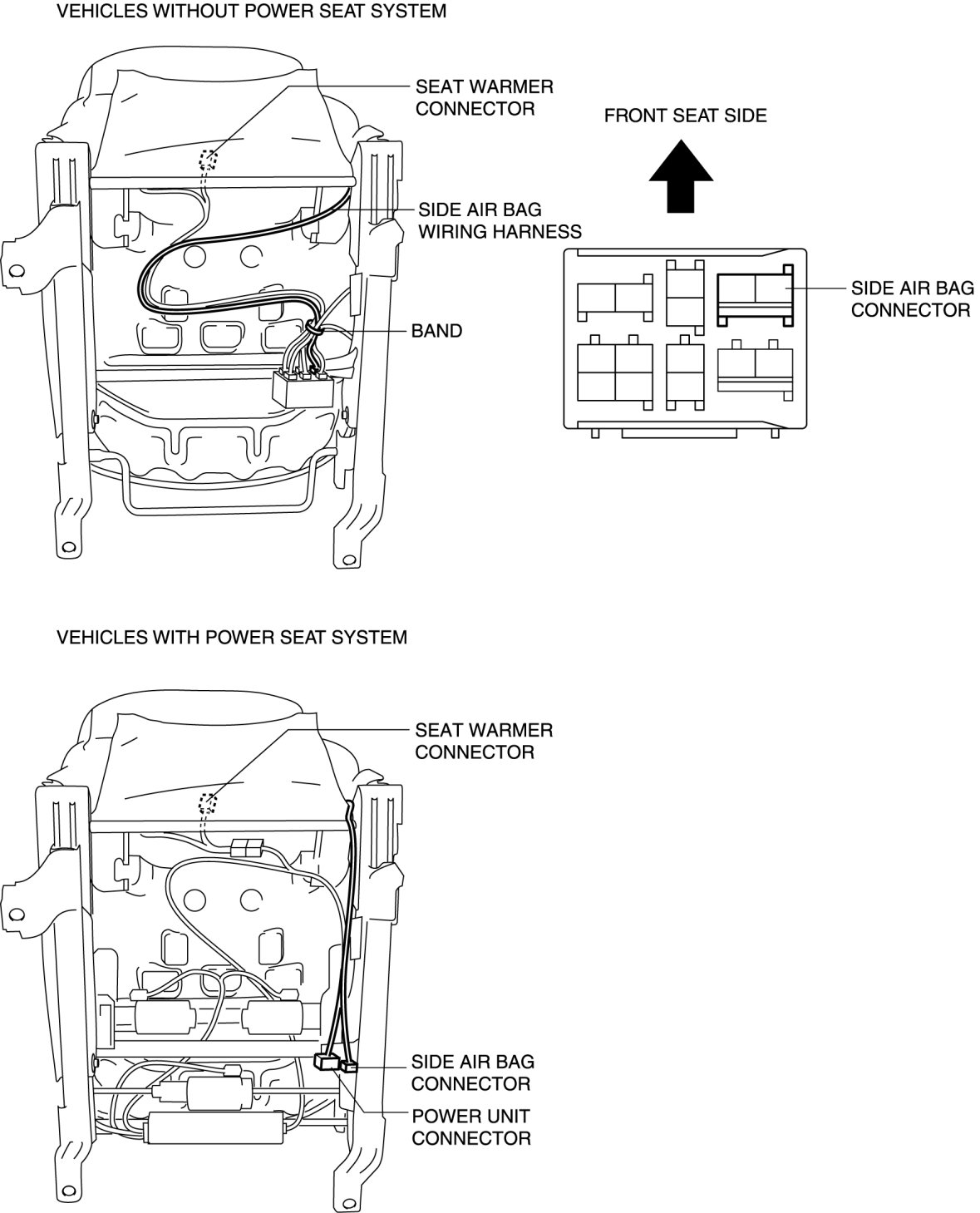 VEHICLES WITHOUT POWER SEAT SYSTEM

SEAT WARMER CONNECTOR

FRONT SEAT SIDE

SIDE AIR BAG WIRING HARNESS

SIDE AIR BAG CONNECTOR

BAND

VEHICLES WITH POWER SEAT SYSTEM

SEAT WARMER CONNECTOR

SIDE AIR BAG CONNECTOR

POWER UNIT CONNECTOR