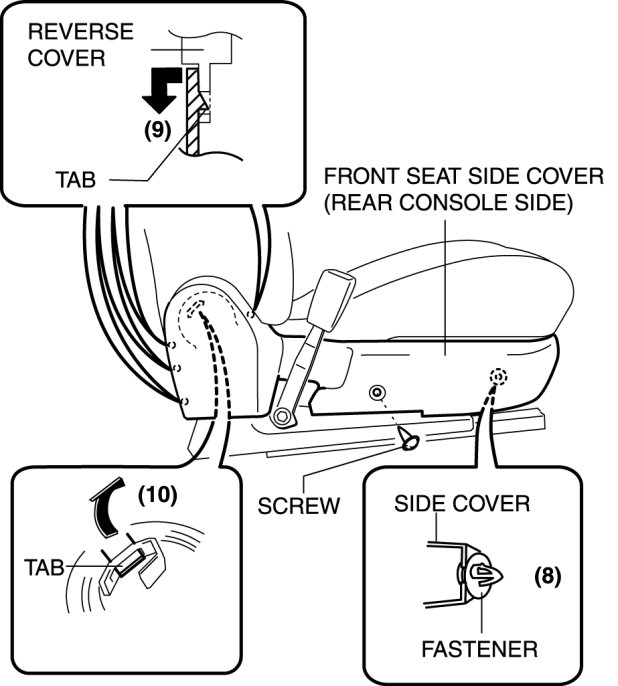 REVERSE COVER

(9)

TAB

FRONT SEAT SIDE COVER (REAR CONSOLE SIDE)

(10)

TAB

SCREW

SIDE COVER

(8)

FASTENER