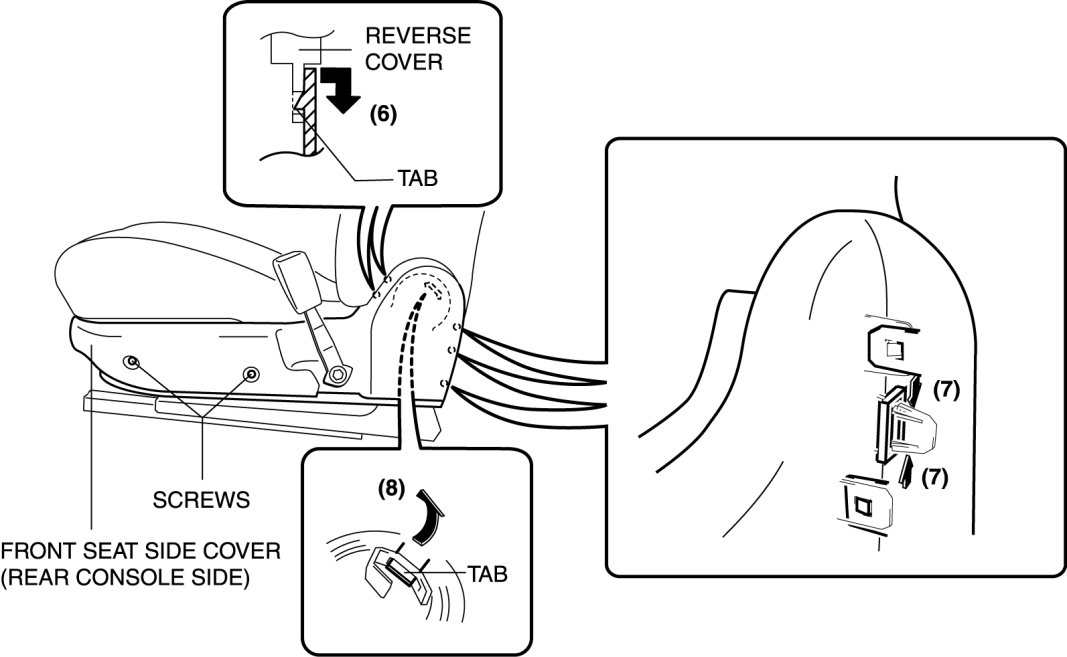 REVERSE COVER

(6)

TAB

(7)

(7)

SCREWS

FRONT SEAT SIDE COVER (REAR CONSOLE SIDE)

(8)

TAB