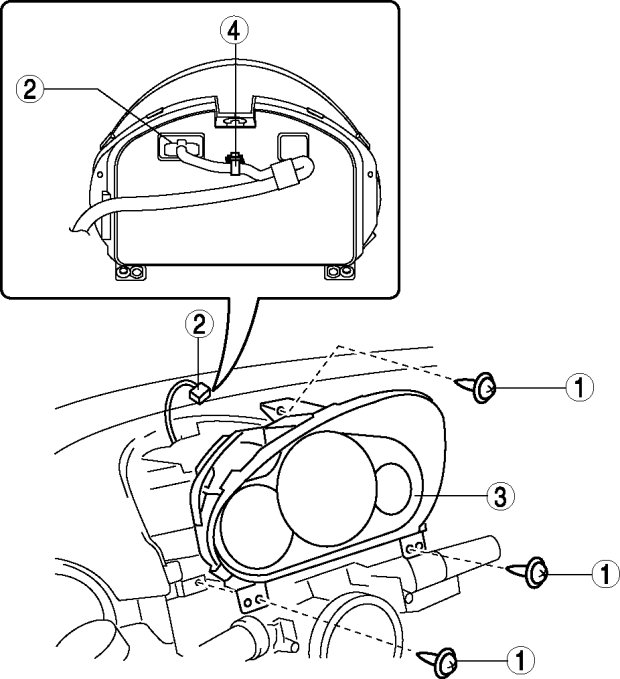 4
2
2
1
3
1
1