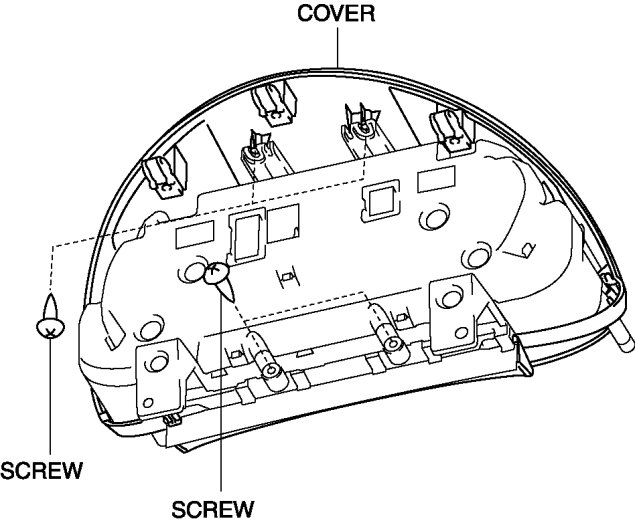 COVER

SCREW

SCREW