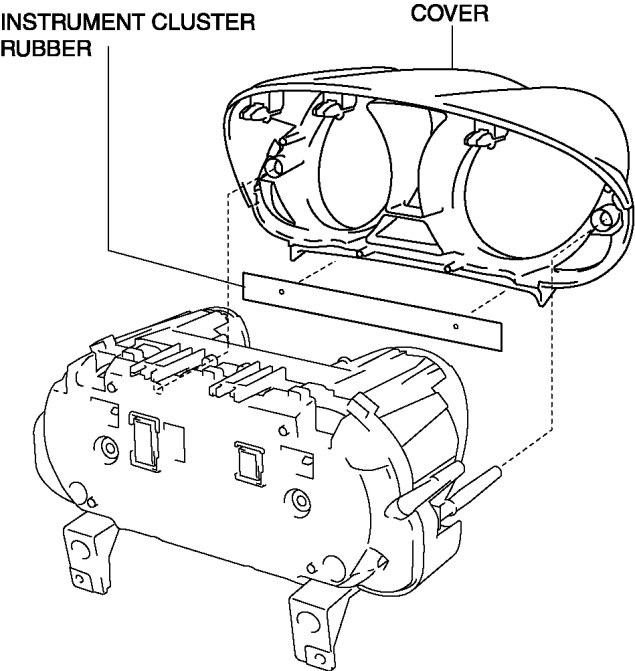 INSTRUMENT CLUSTER RUBBER

COVER