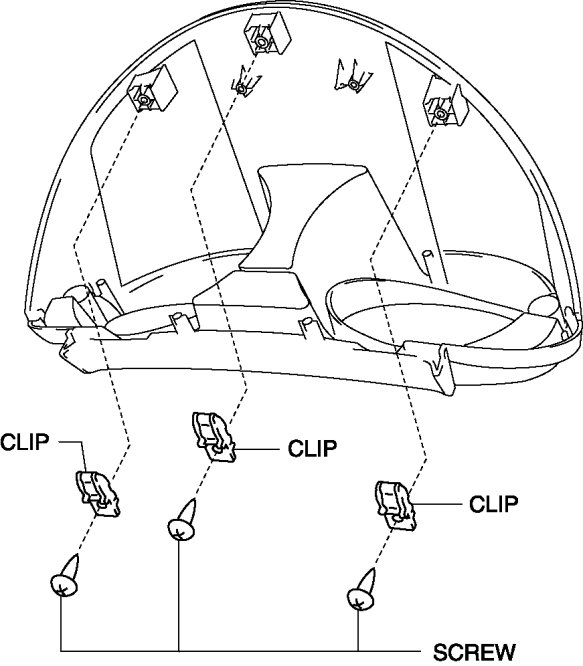 CLIP
CLIP
CLIP
SCREW