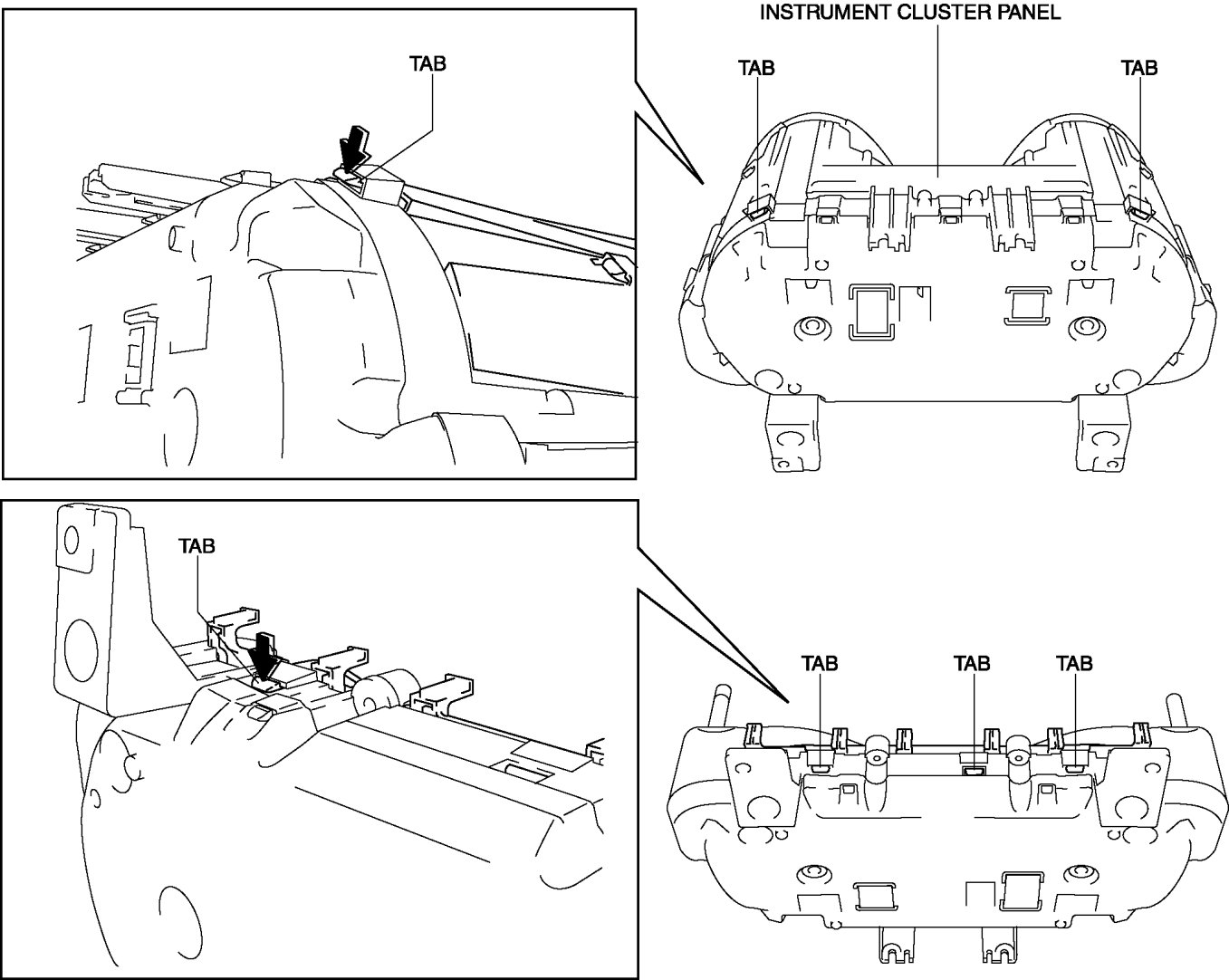 TAB

INSTRUMENT CLUSTER PANEL

TAB

TAB

TAB

TAB

TAB

TAB