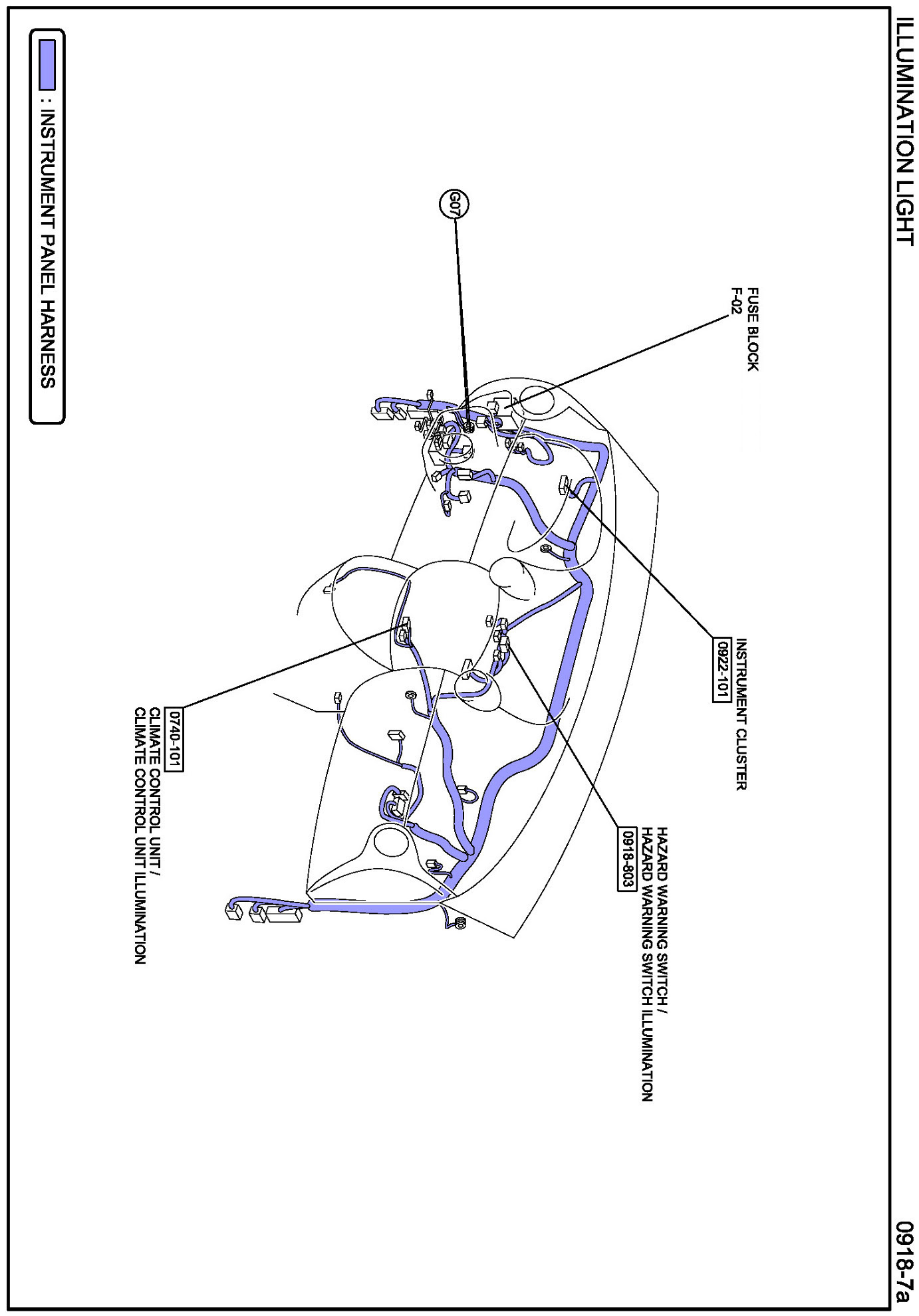 ILLUMINATION LIGHT

0918-7a

FUSE BLOCK
F-02

G07

0922-101
INSTRUMENT CLUSTER

0918-803
HAZARD WARNING SWITCH /
HAZARD WARNING SWITCH ILLUMINATION

0740-101
CLIMATE CONTROL UNIT /
CLIMATE CONTROL UNIT ILLUMINATION

: INSTRUMENT PANEL HARNESS