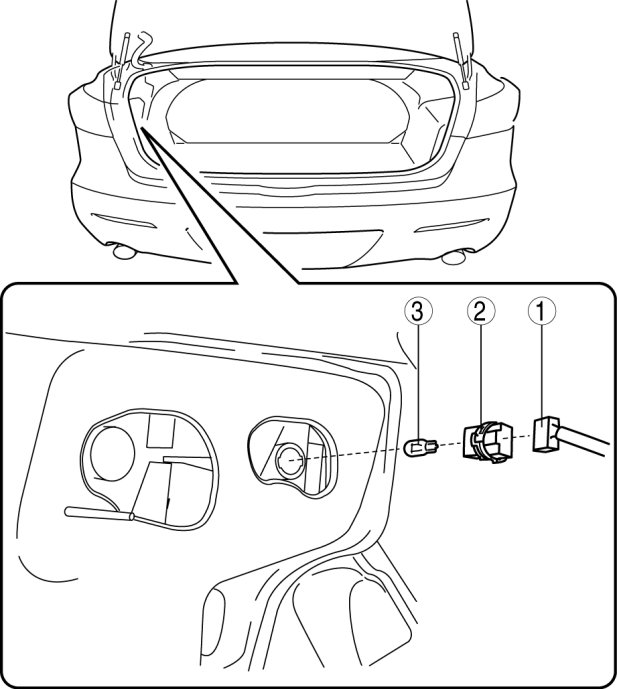 3
2
1