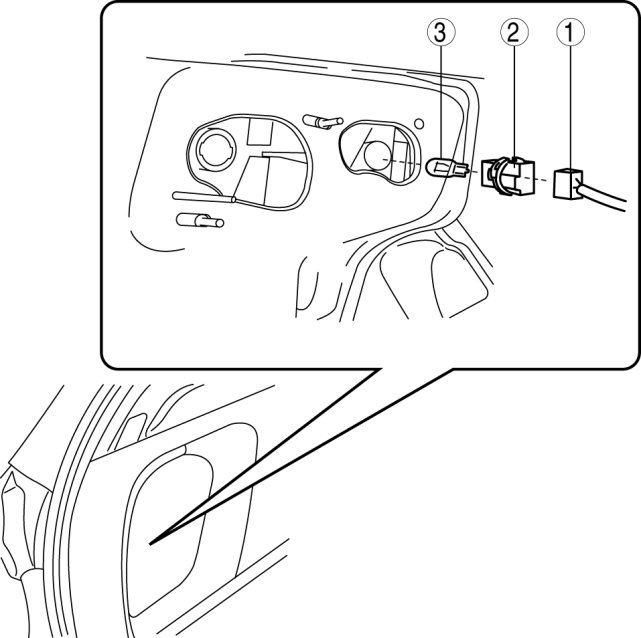 3
2
1