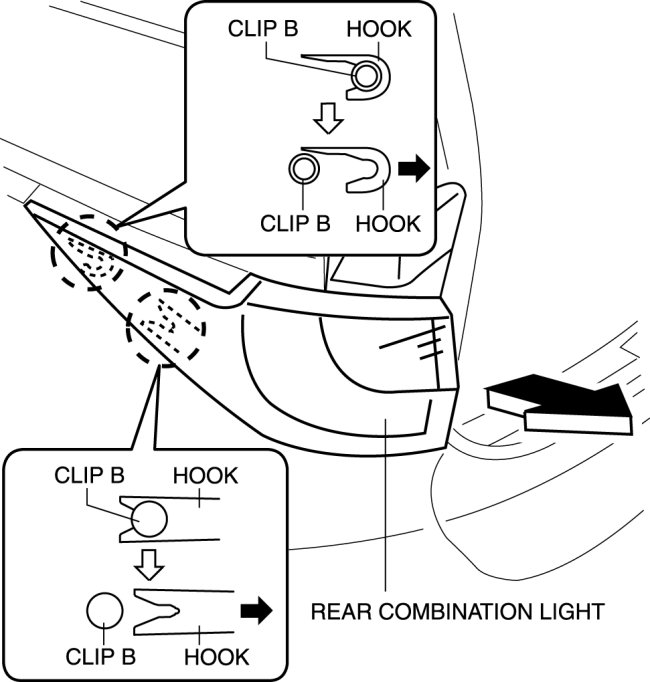 CLIP B
HOOK
CLIP B
HOOK
CLIP B
HOOK
CLIP B
HOOK
REAR COMBINATION LIGHT