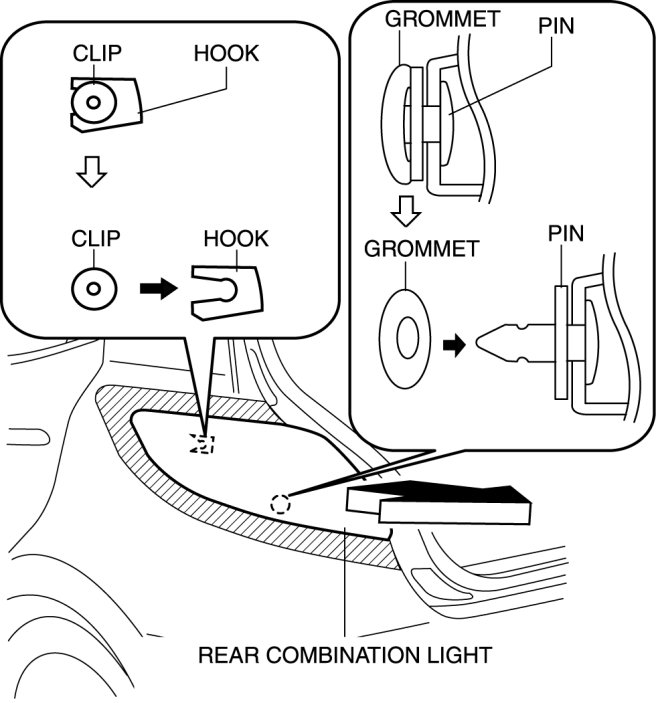 CLIP
HOOK
CLIP
HOOK

GROMMET
PIN
GROMMET
PIN

REAR COMBINATION LIGHT