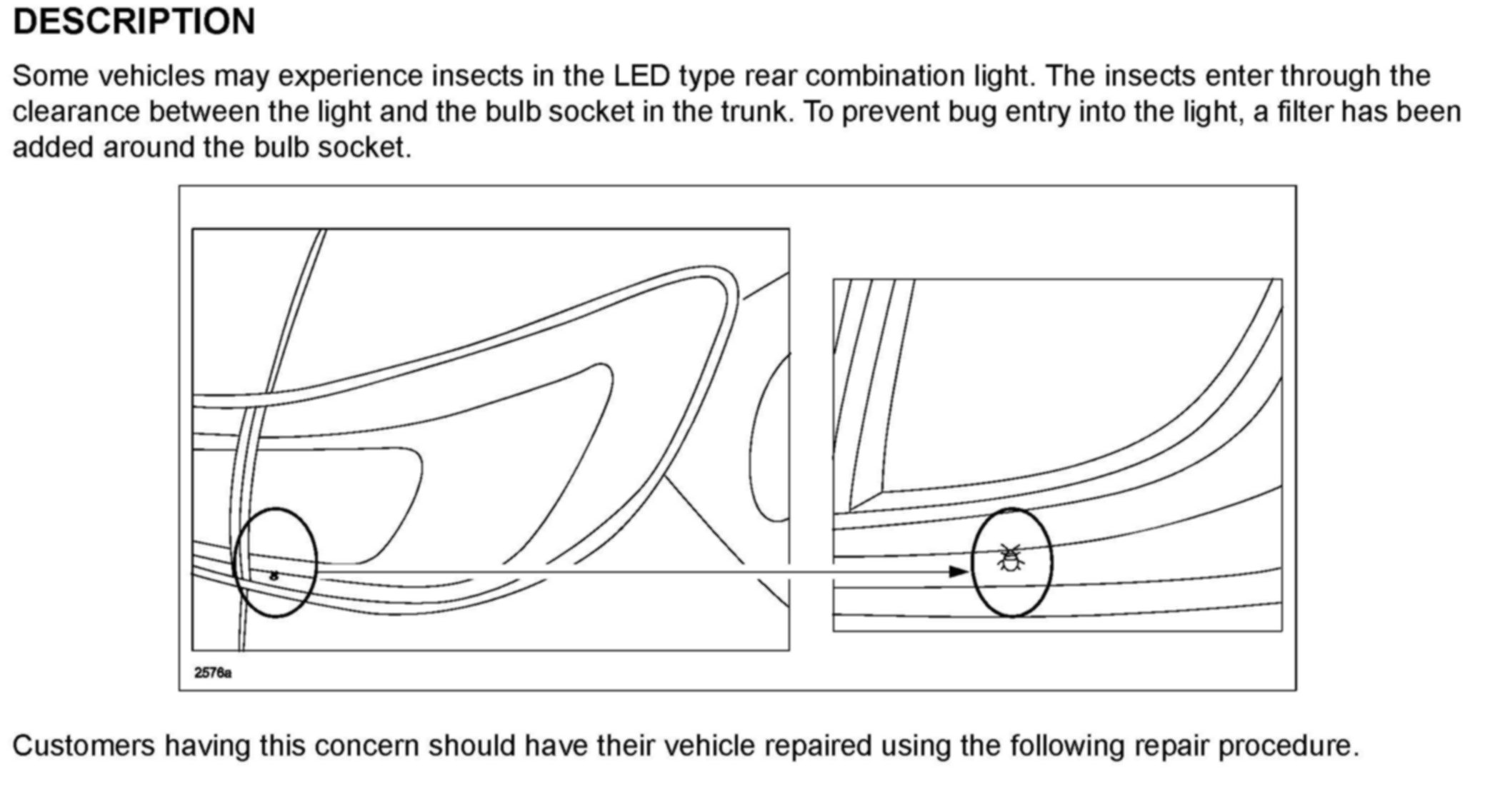 DESCRIPTION

Some vehicles may experience insects in the LED type rear combination light. The insects enter through the clearance between the light and the bulb socket in the trunk. To prevent bug entry into the light, a filter has been added around the bulb socket.

2576a

Customers having this concern should have their vehicle repaired using the following repair procedure.