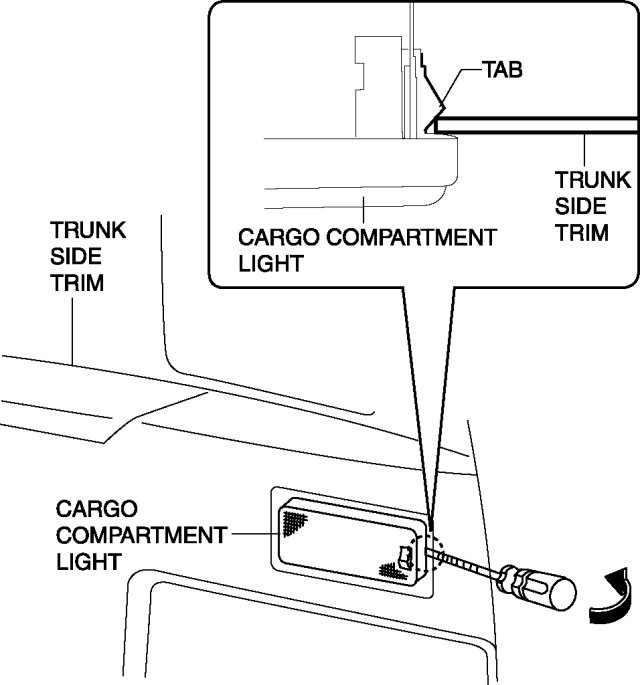 TAB

TRUNK SIDE TRIM

CARGO COMPARTMENT LIGHT

TRUNK SIDE TRIM

CARGO COMPARTMENT LIGHT