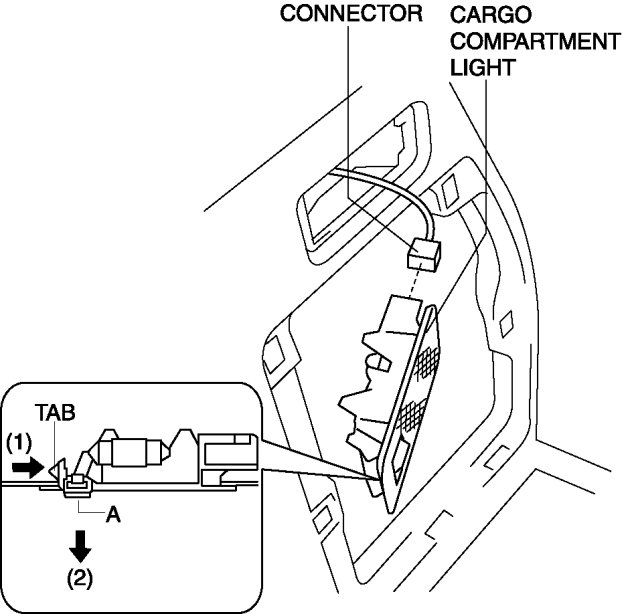 CONNECTOR

CARGO COMPARTMENT LIGHT

TAB

(1)

A

(2)