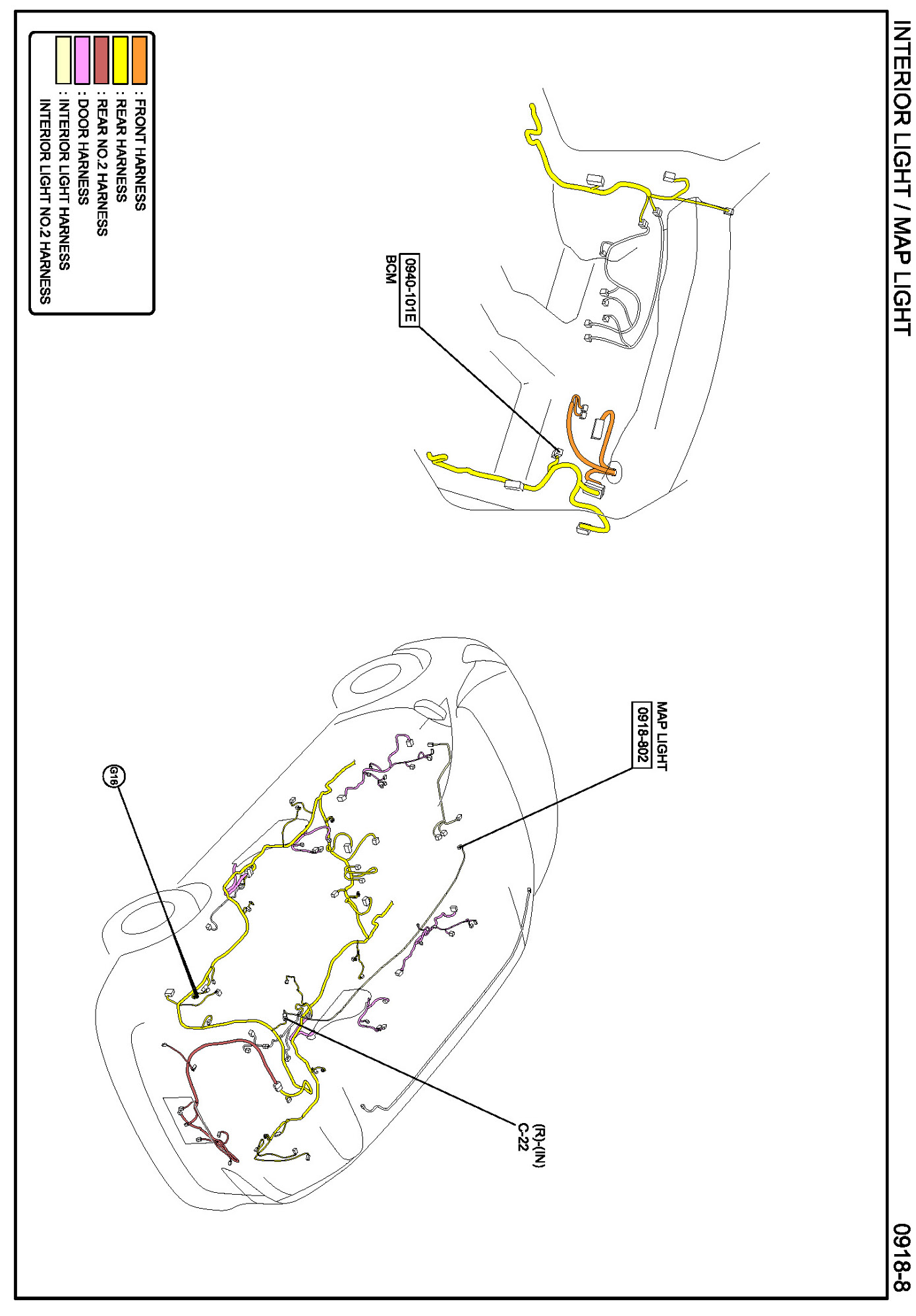 INTERIOR LIGHT / MAP LIGHT

0918-8

: FRONT HARNESS
: REAR HARNESS
: REAR NO.2 HARNESS
: DOOR HARNESS
: INTERIOR LIGHT HARNESS
INTERIOR LIGHT NO.2 HARNESS

0940-101E
BCM

MAP LIGHT
0918-802

G16

(R)-(IN)
C-22