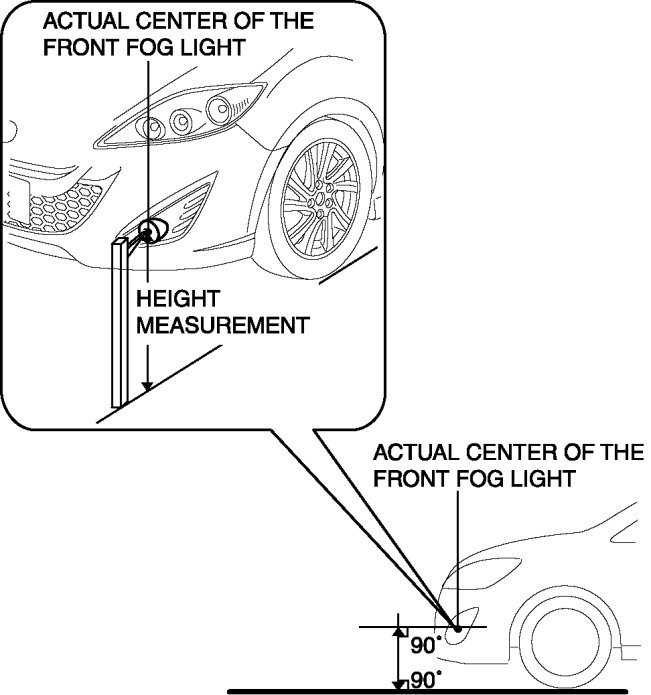 ACTUAL CENTER OF THE FRONT FOG LIGHT

HEIGHT MEASUREMENT

ACTUAL CENTER OF THE FRONT FOG LIGHT

90°

90°