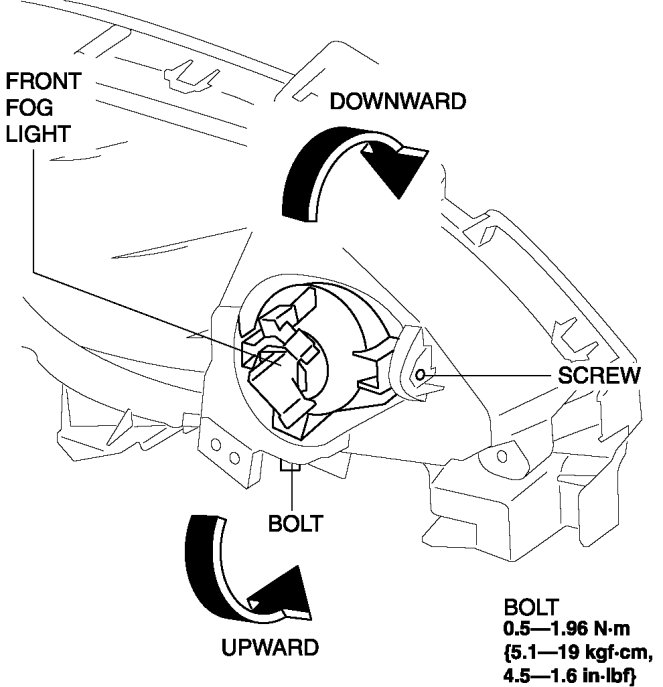 FRONT FOG LIGHT

DOWNWARD

SCREW

BOLT

UPWARD

BOLT
0.5—1.96 N·m
{5.1—19 kgf·cm,
4.5—1.6 in·lbf}