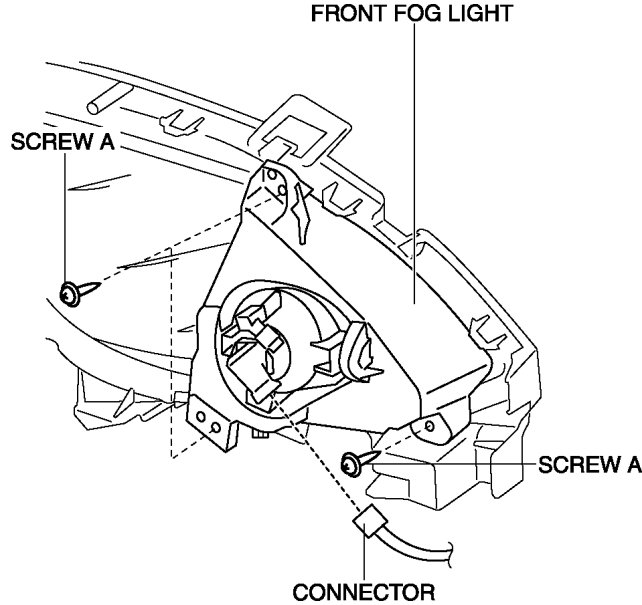 FRONT FOG LIGHT

SCREW A

SCREW A

CONNECTOR