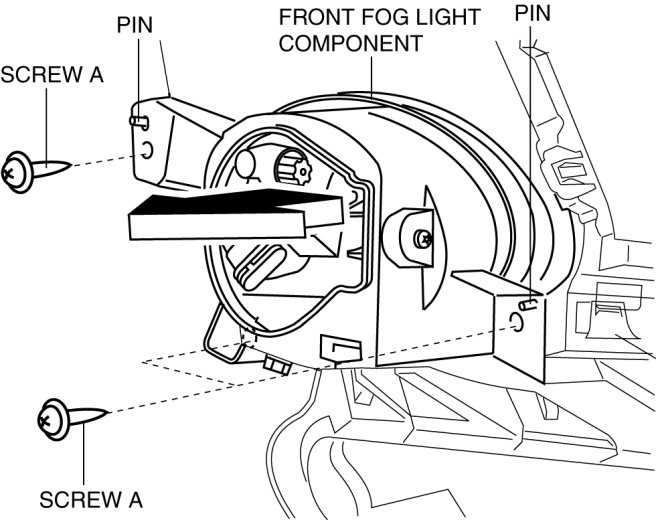 PIN

FRONT FOG LIGHT COMPONENT

PIN

SCREW A

SCREW A