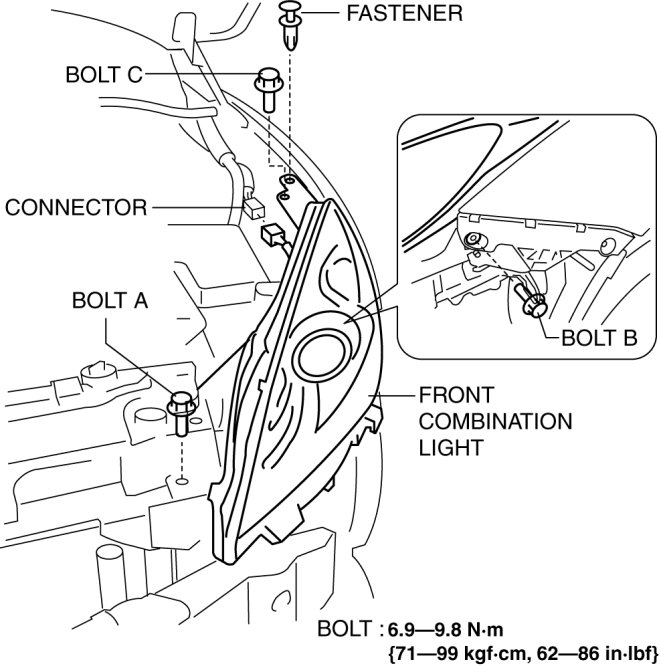 FASTENER

BOLT C

CONNECTOR

BOLT A

BOLT B

FRONT COMBINATION LIGHT

BOLT : 6.9—9.8 N·m {71—99 kgf·cm, 62—86 in·lbf}